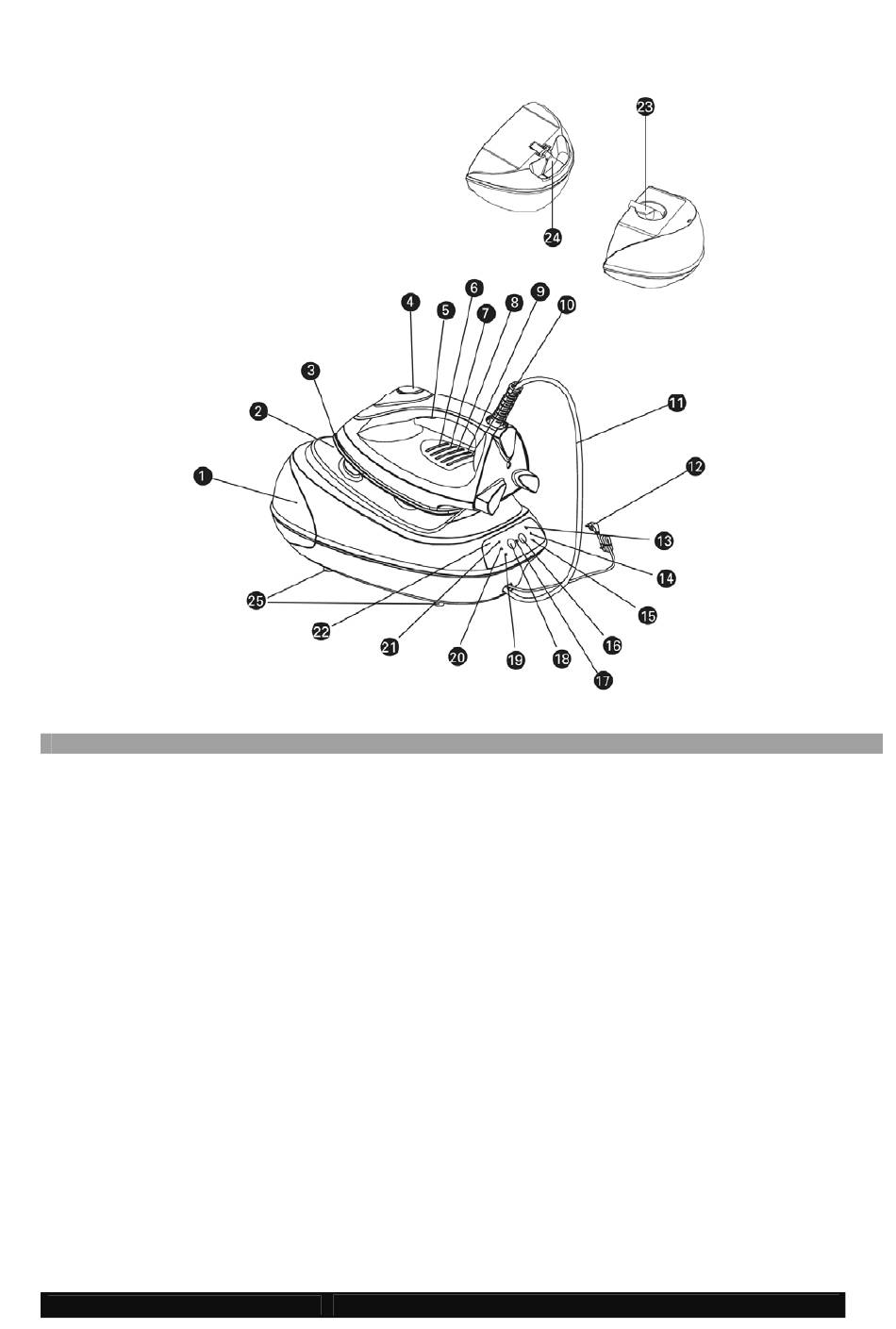 23

24

4 5 6 7 8 9 10

3

2

1

11

12

13

14

15

16

17

18

19

20

21

22

25