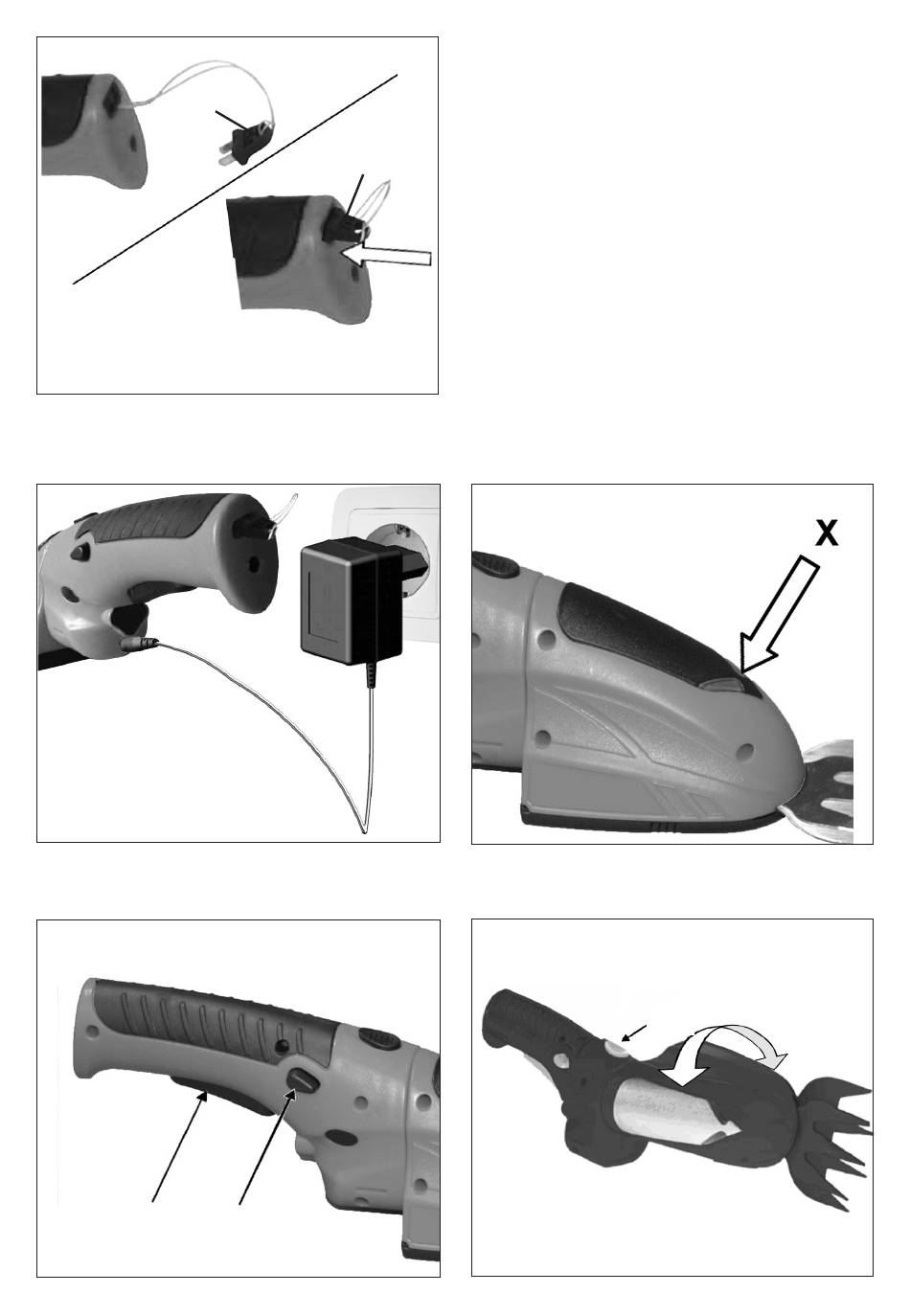 X