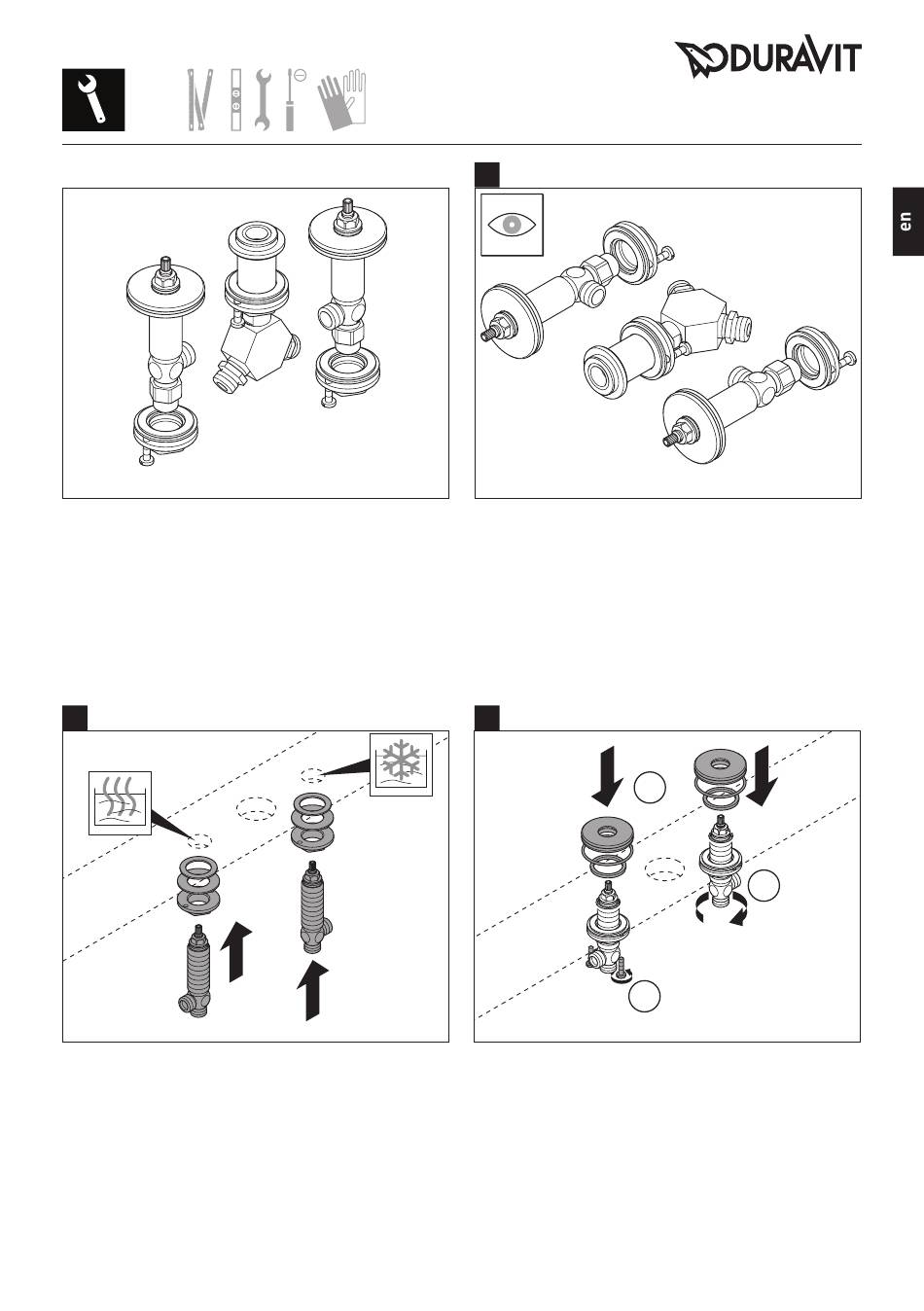 DURAVIT

en