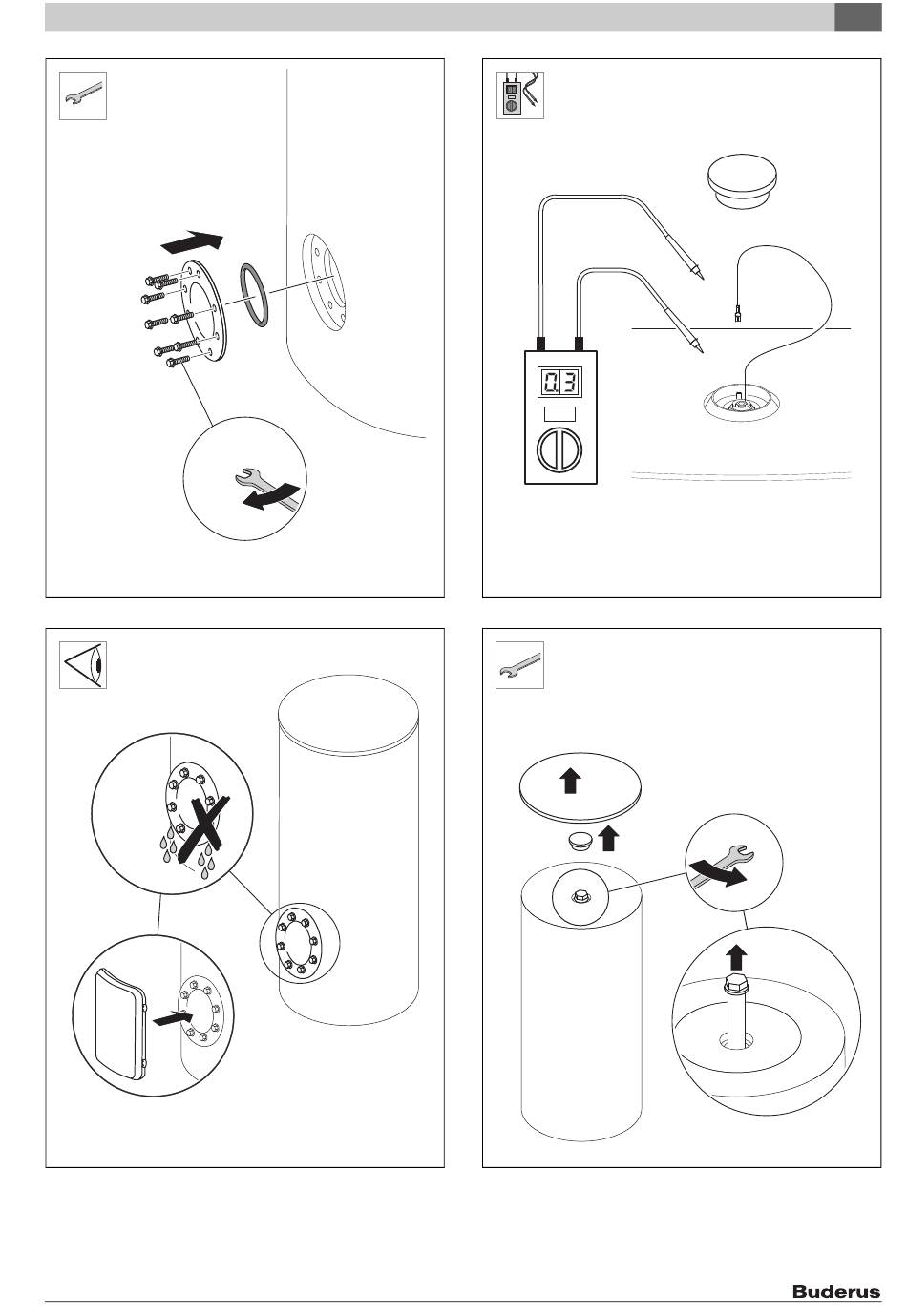 0.3

Buderus