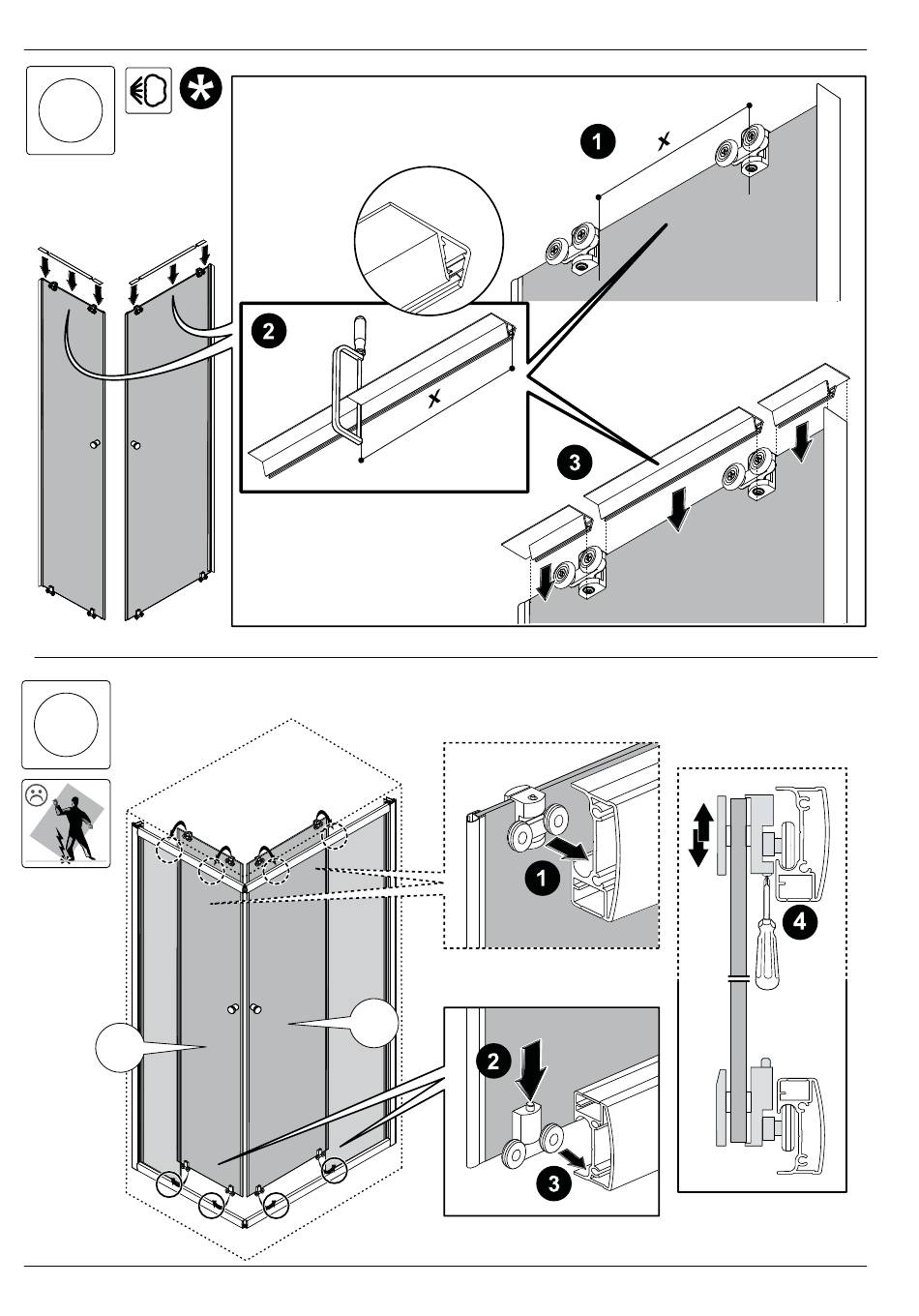 1

x

2

x

3

1

4

2

3