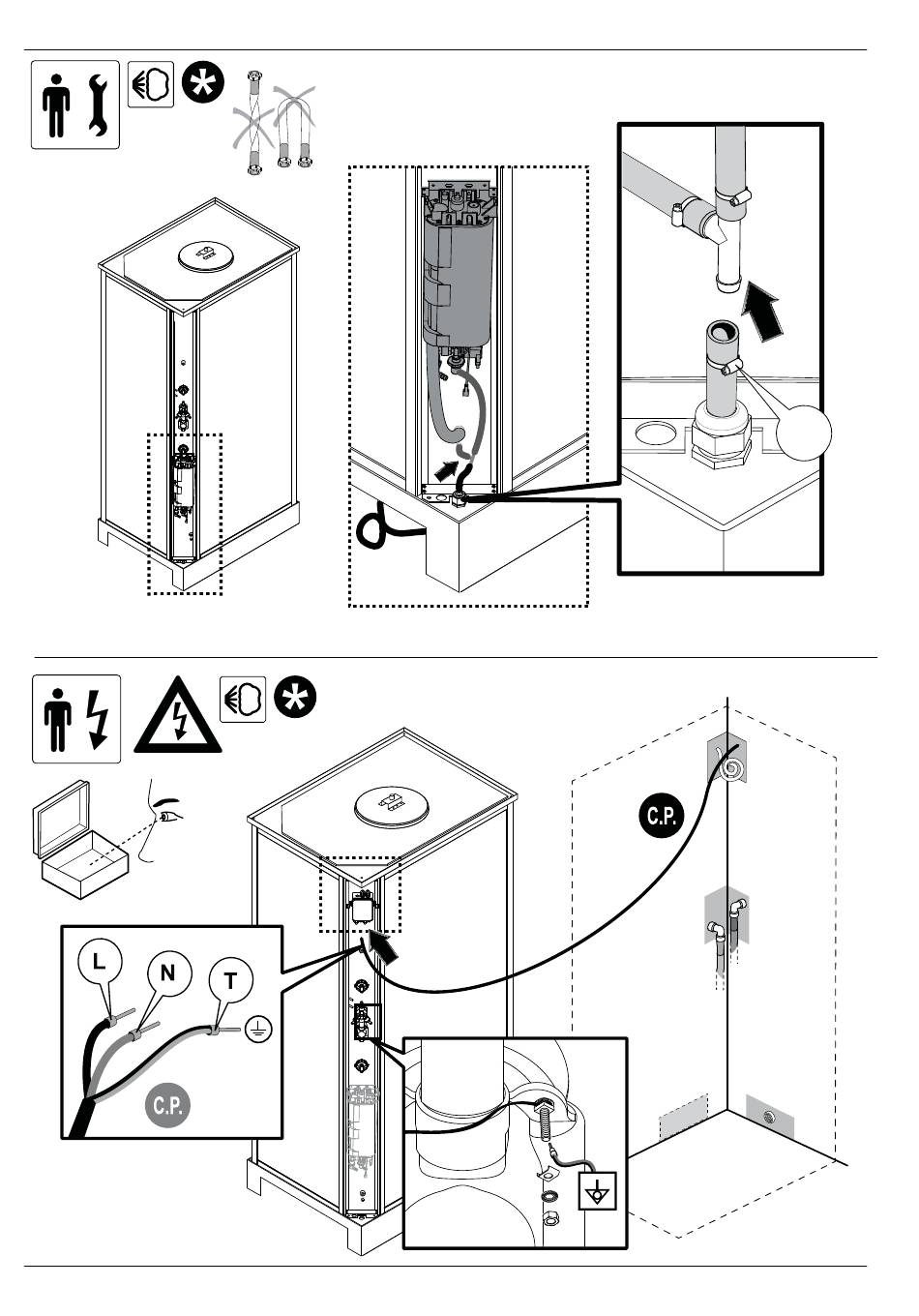 C.P.

L

N

T

C.P.