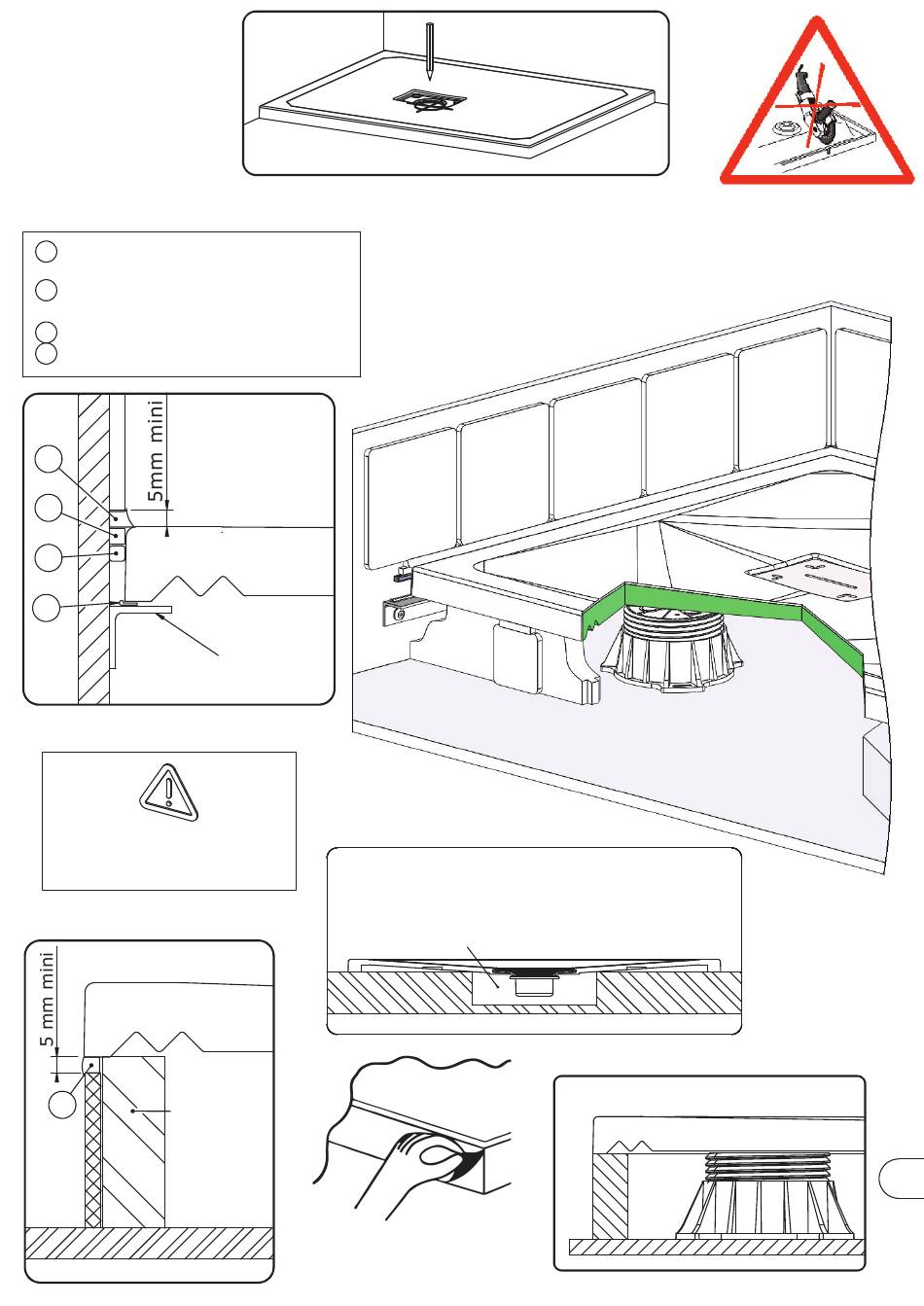 5mm mini

5 mm mini