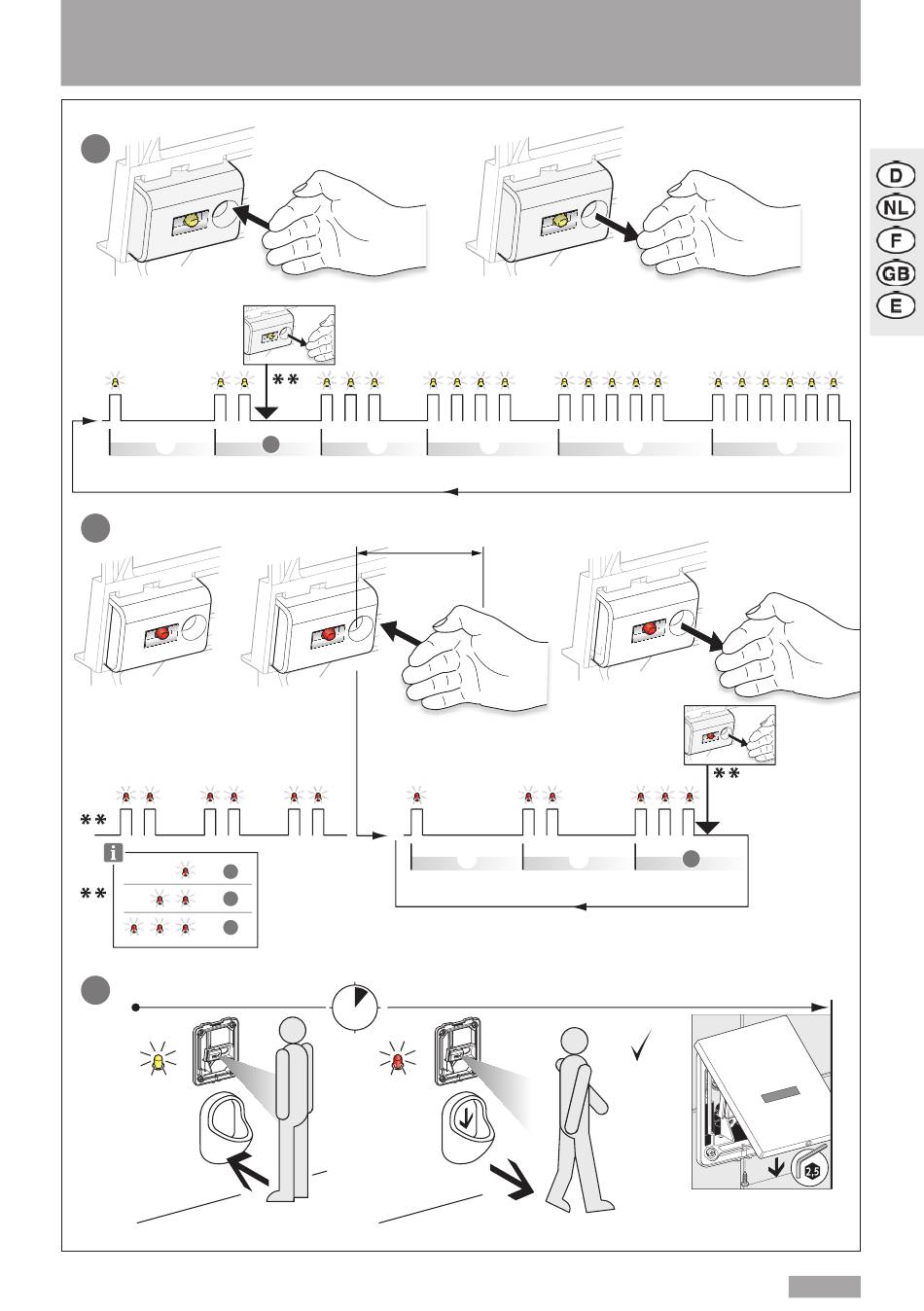 D
NL
F
GB
E

**

**

**

**

2,5