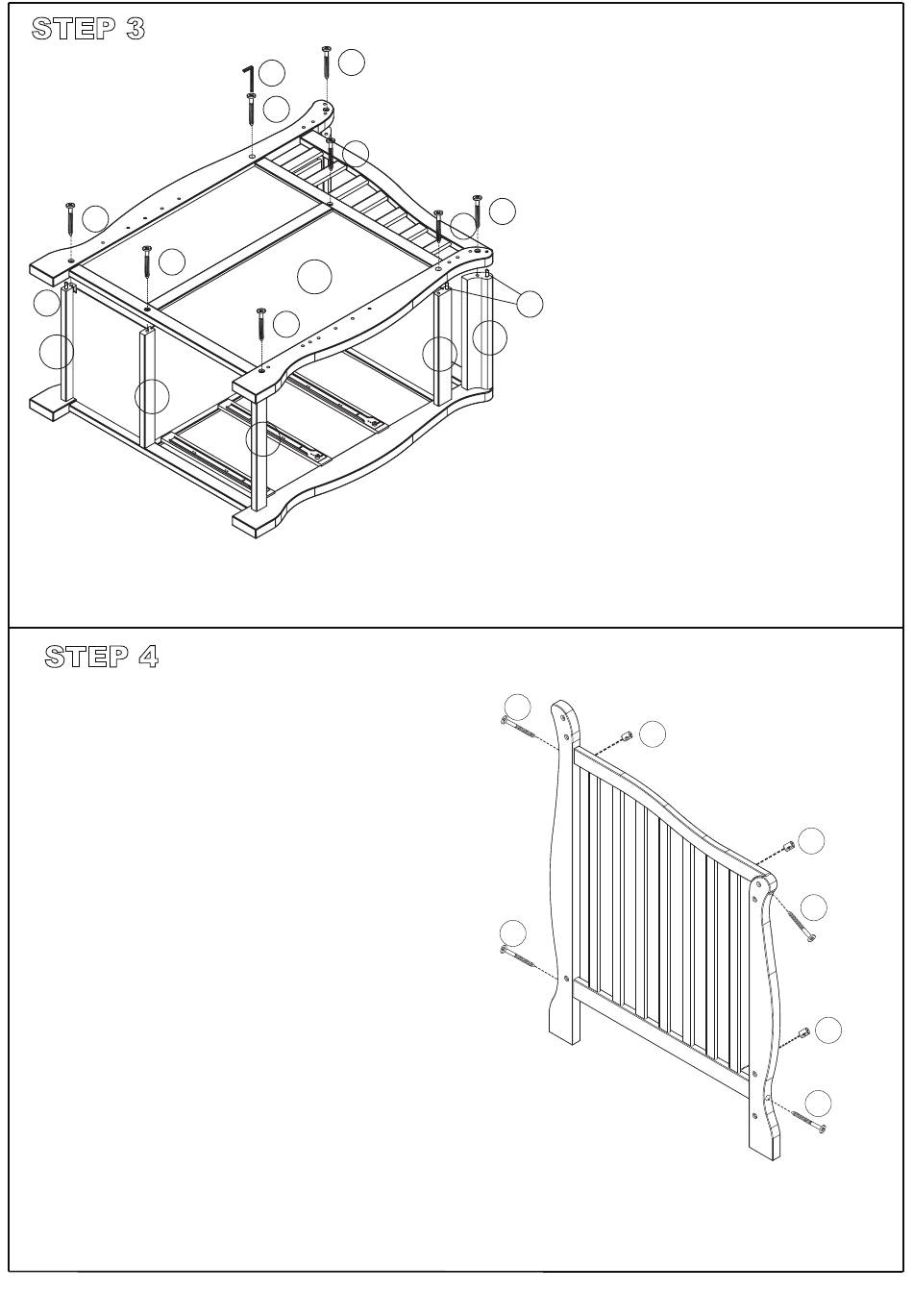 STEP 3

1

STEP 4