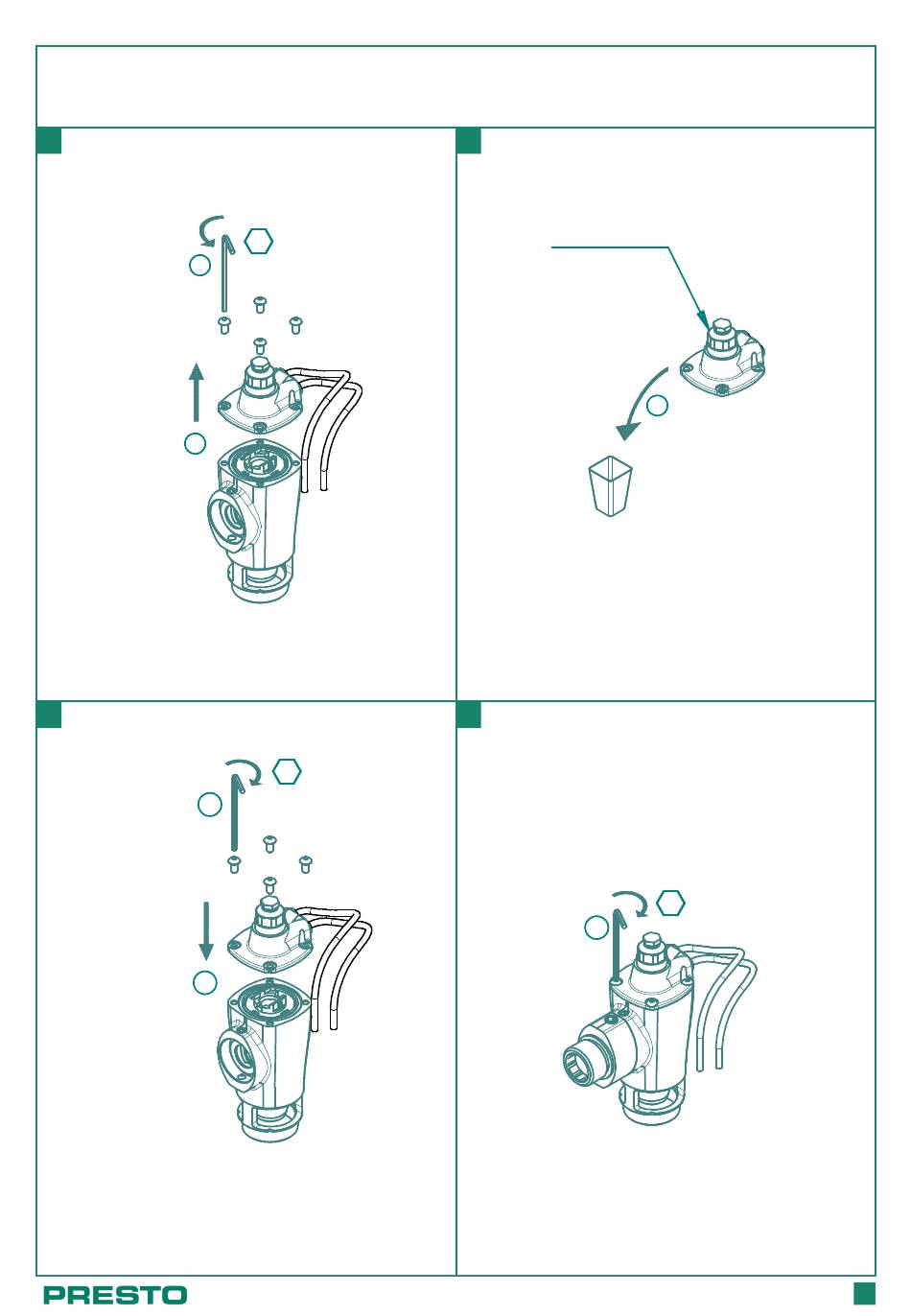 PRESTO