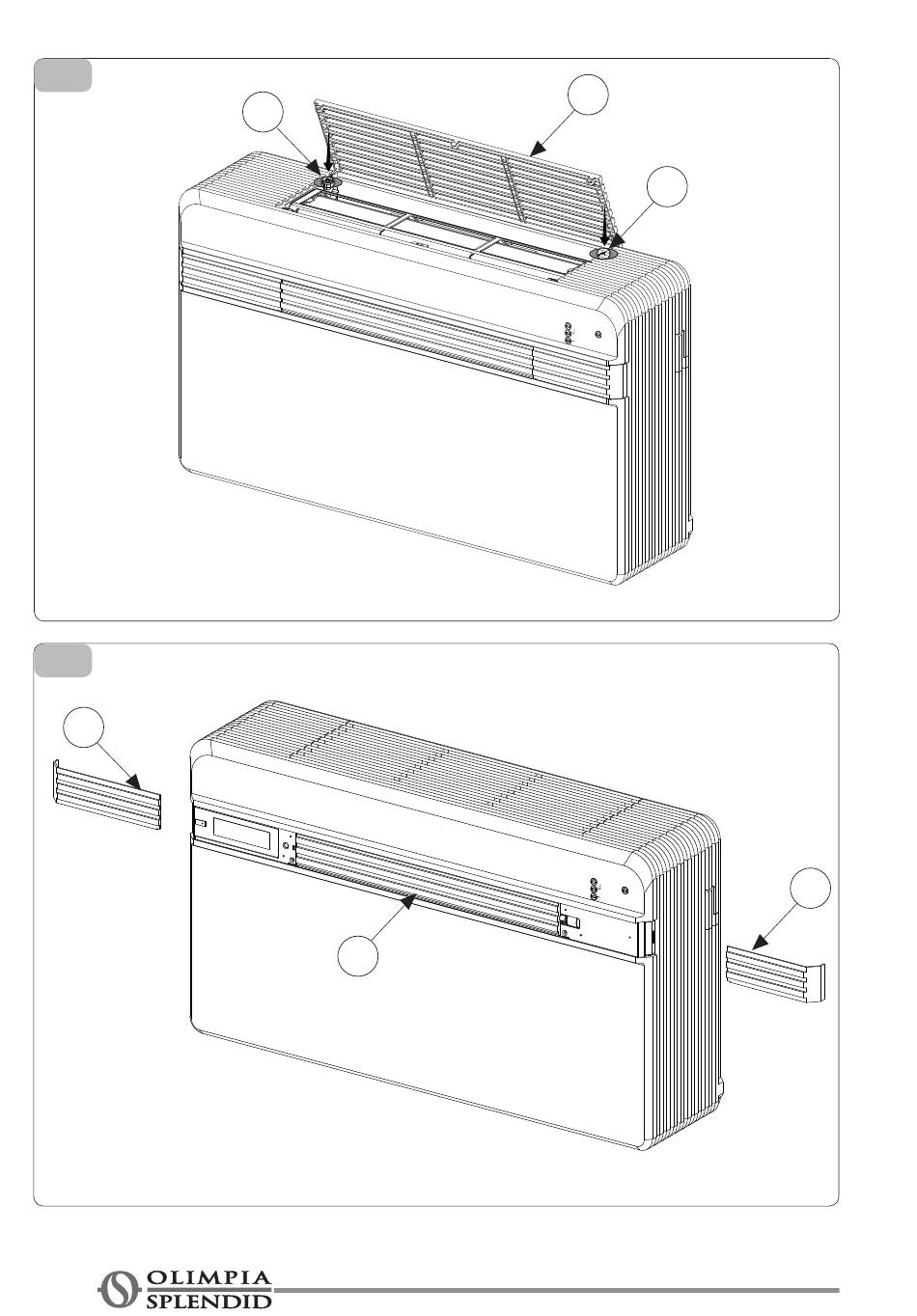 OLIMPIA SPLENDID