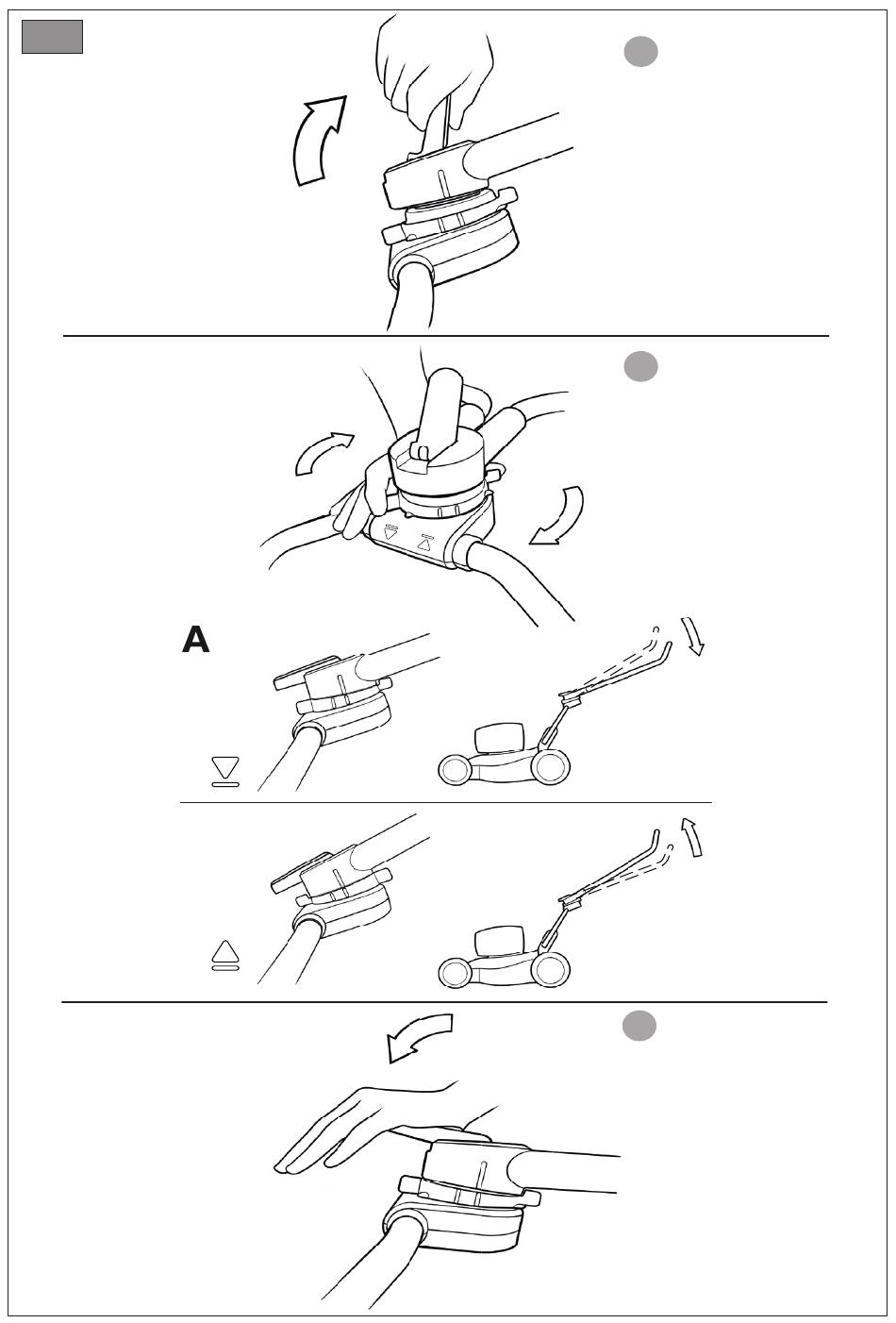 A