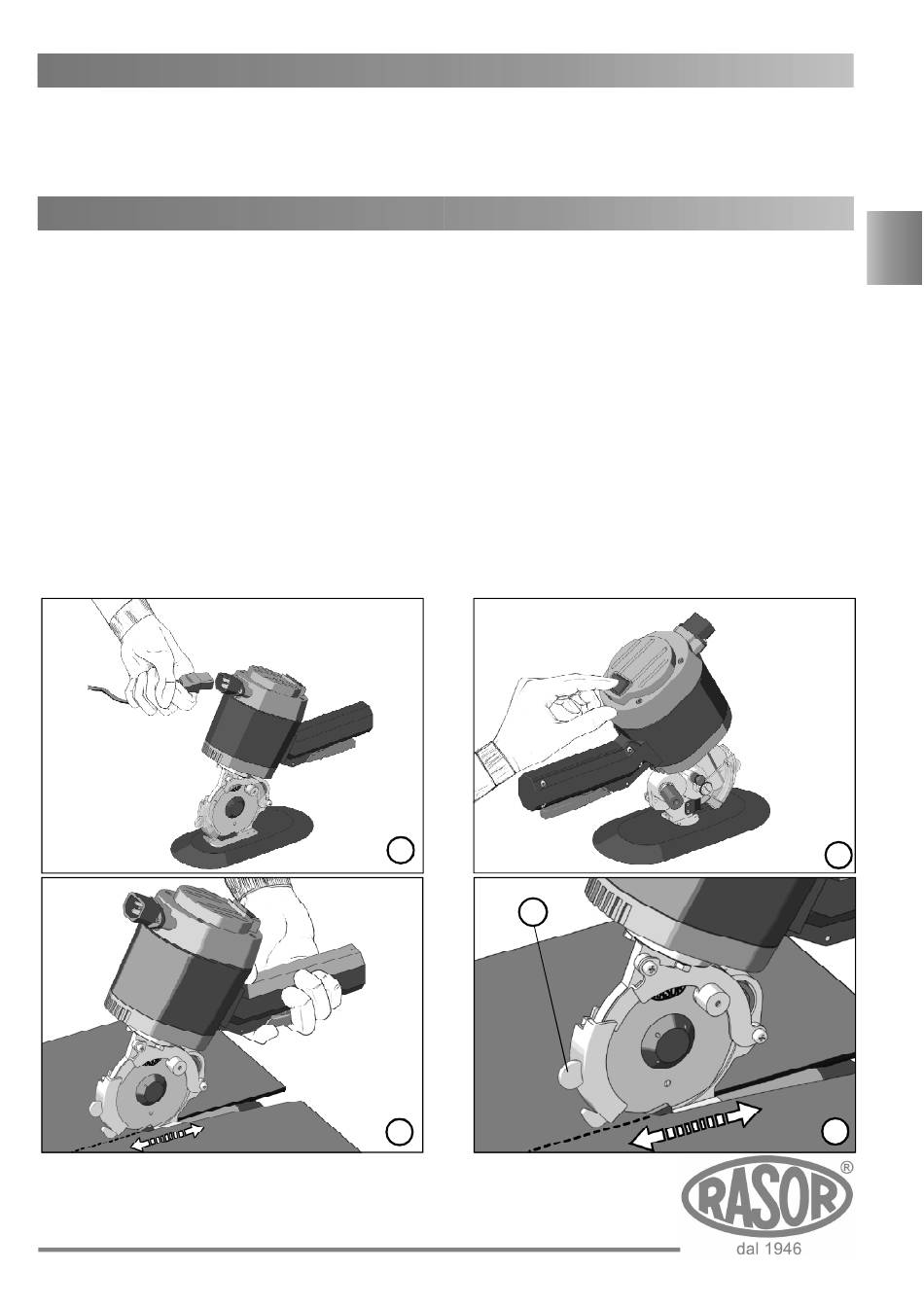 RASOR®
dal 1946