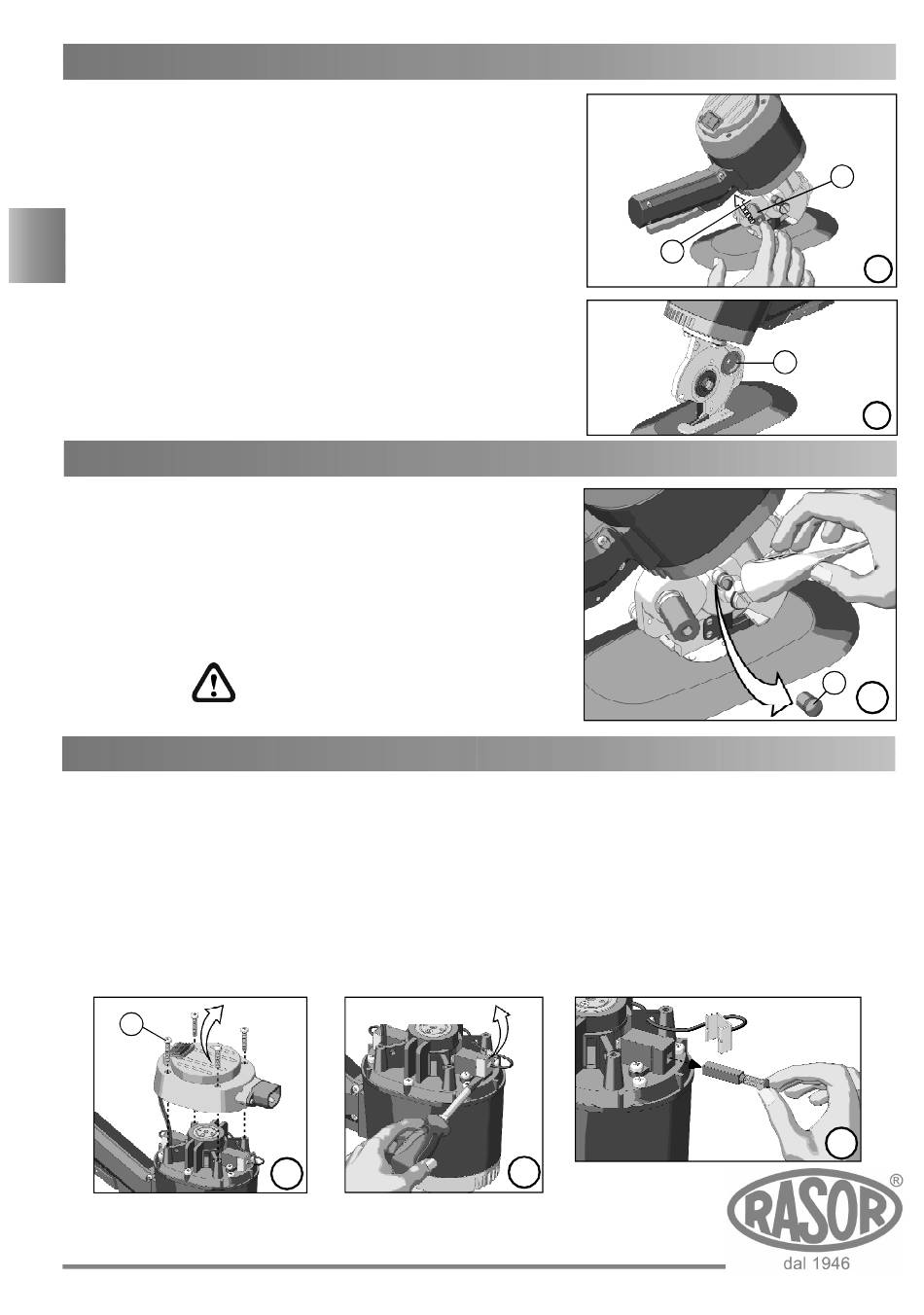 RASOR®
dal 1946