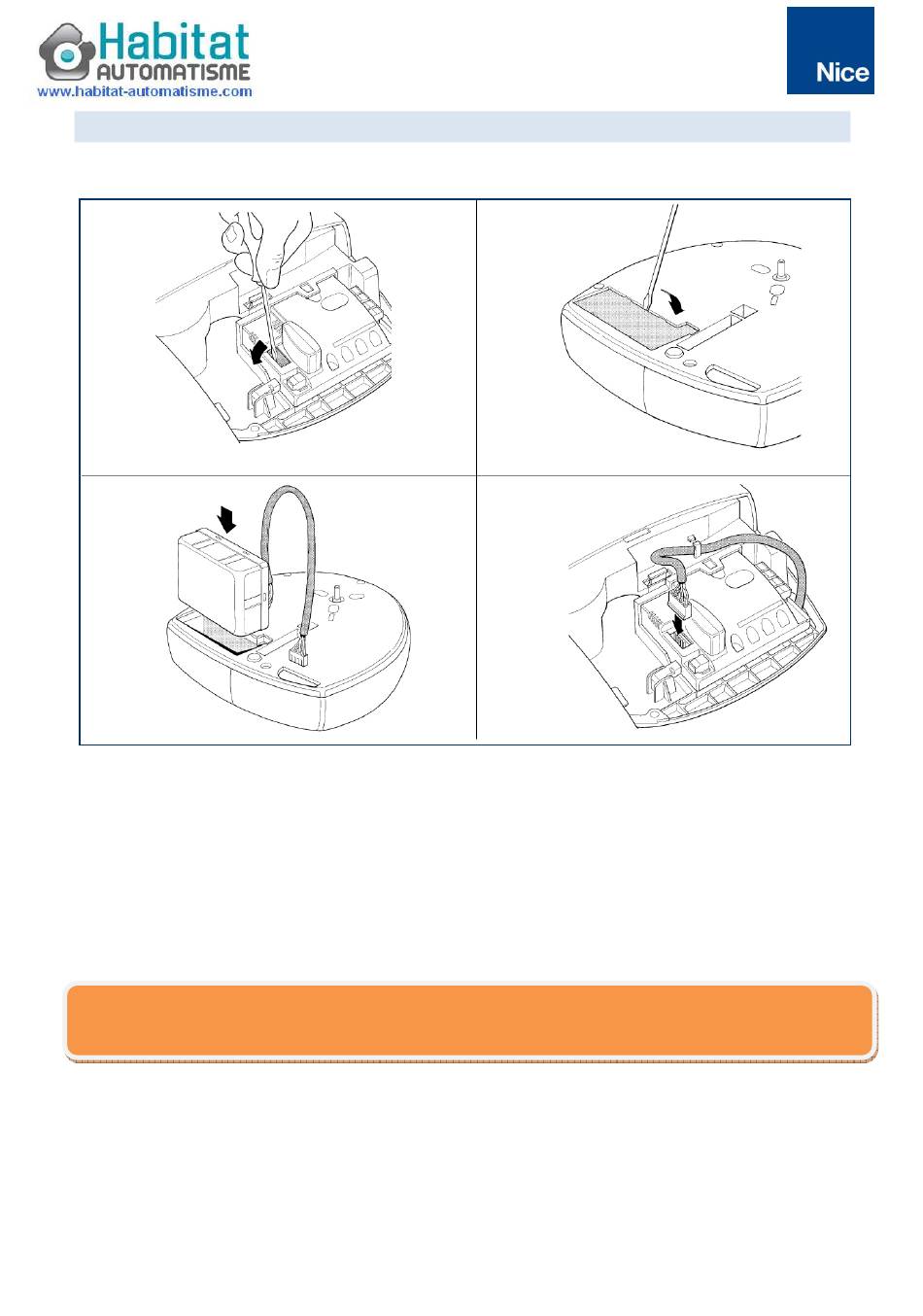 Habitat AUTOMATISME
www.habitat-automatisme.com

Nice