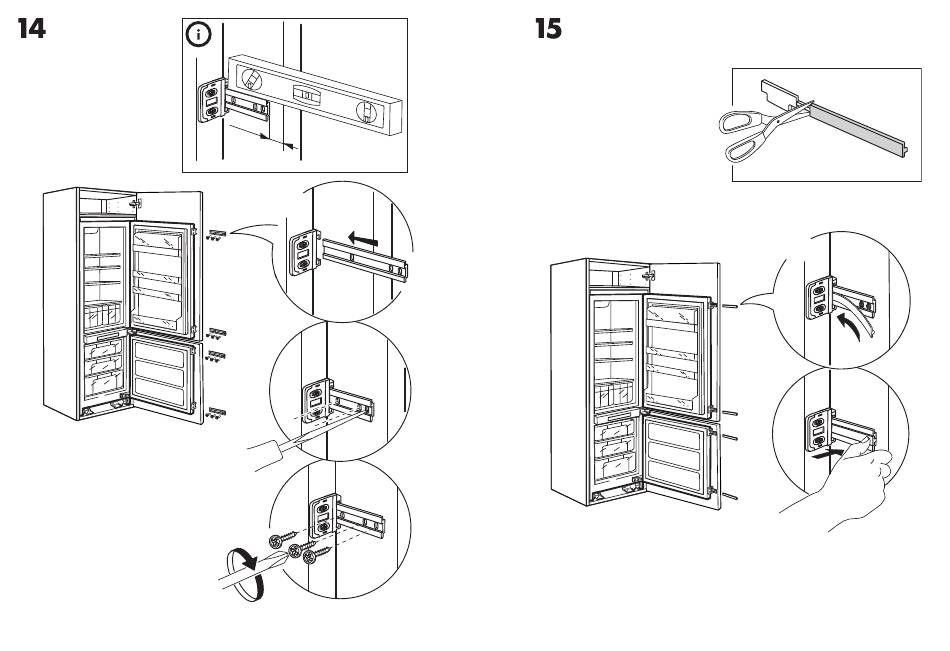 14

i

15