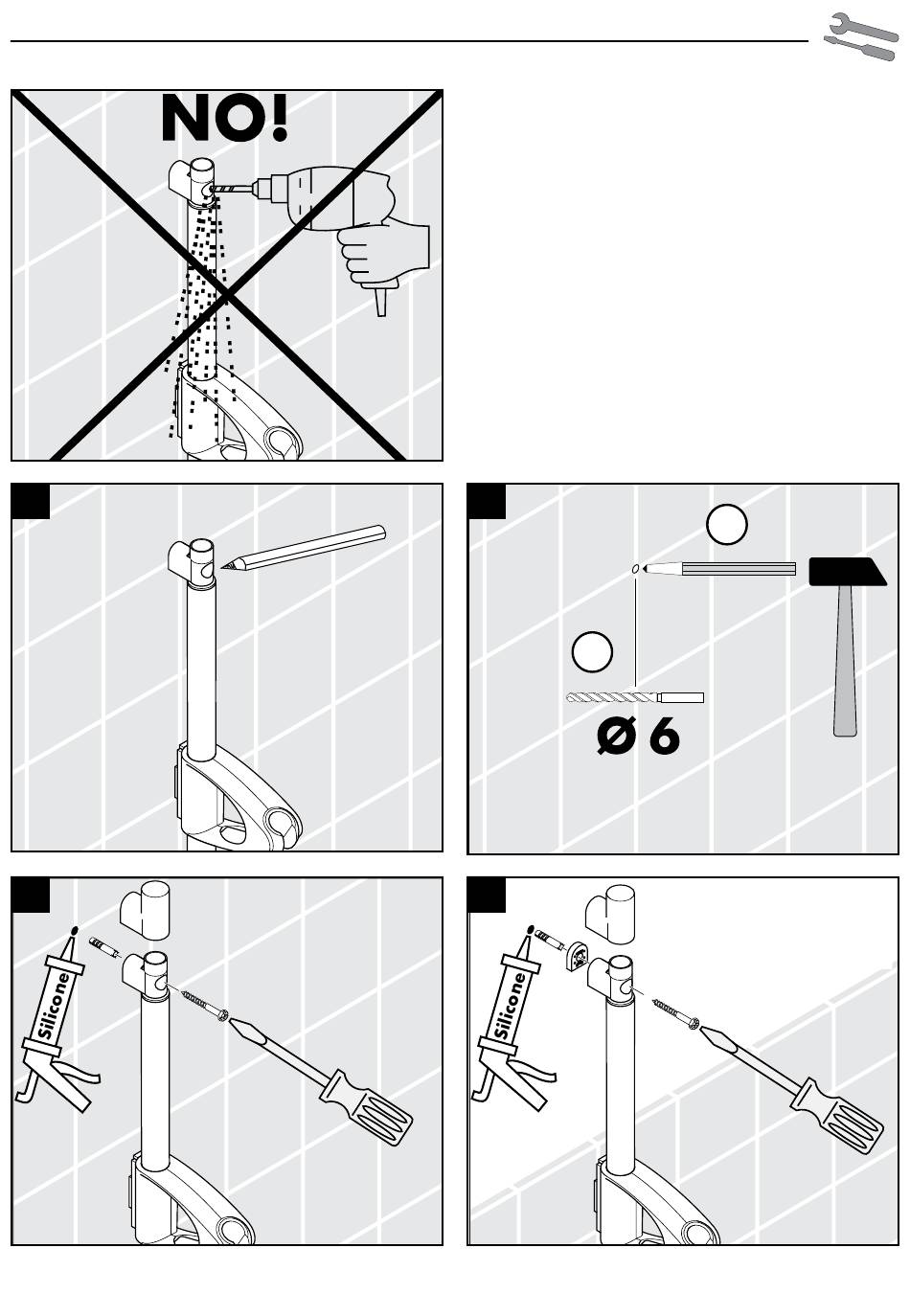 NO!

Ø 6

Silicone

Silicone