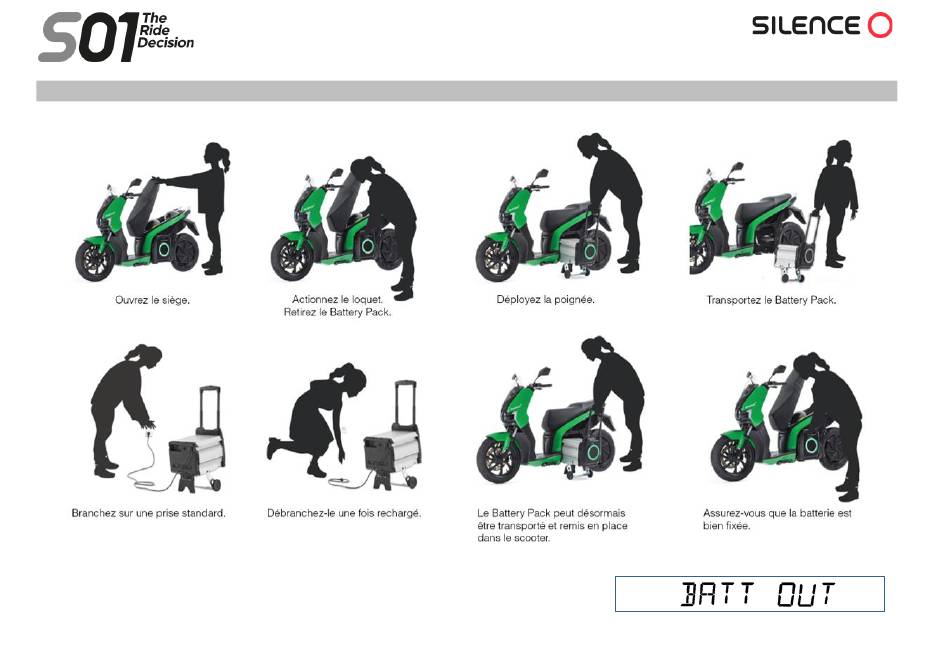 S01 The Ride Decision

SILENCE

Ouvrez le siège.

Actionnez le loquet. Retirez le Battery Pack.

Déployez la poignée.

Transportez le Battery Pack.

Branchez sur une prise standard.

Débranchez-le une fois rechargé.

Le Battery Pack peut désormais être transporté et remis en place dans le scooter.

Assurez-vous que la batterie est bien fixée.

BATT OUT