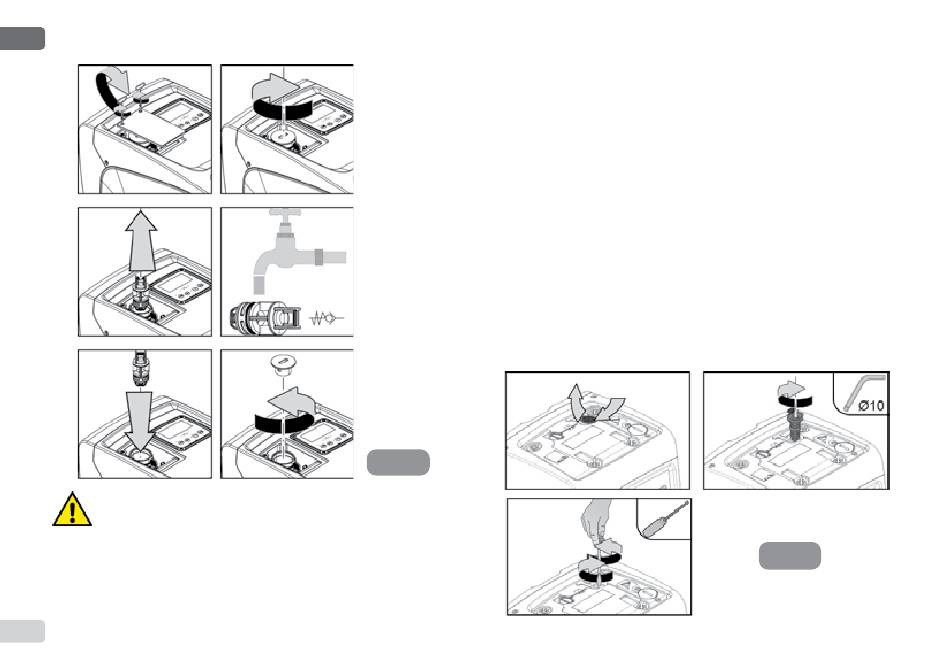 Ø10