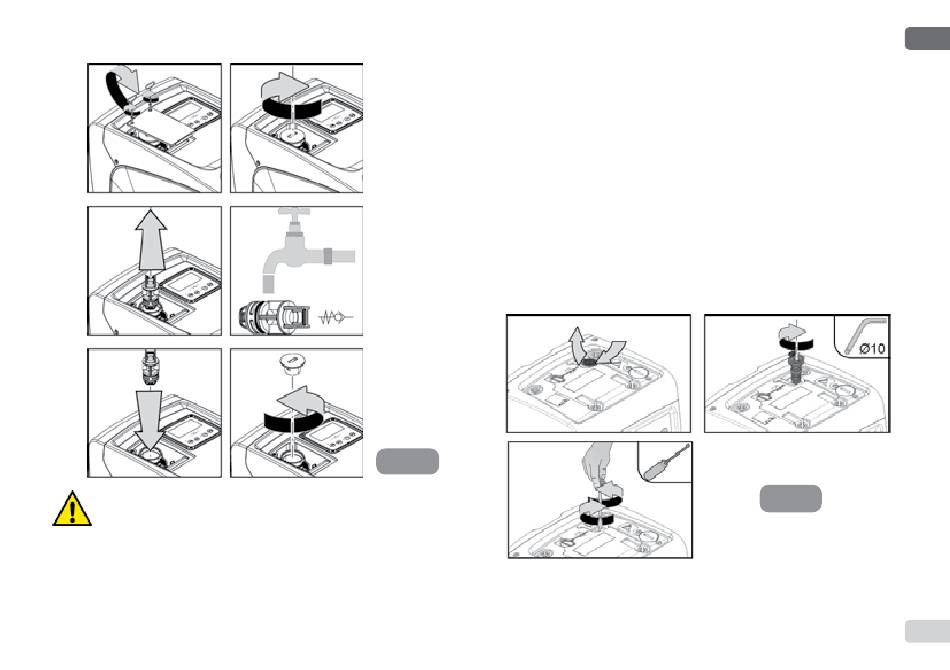 Ø10