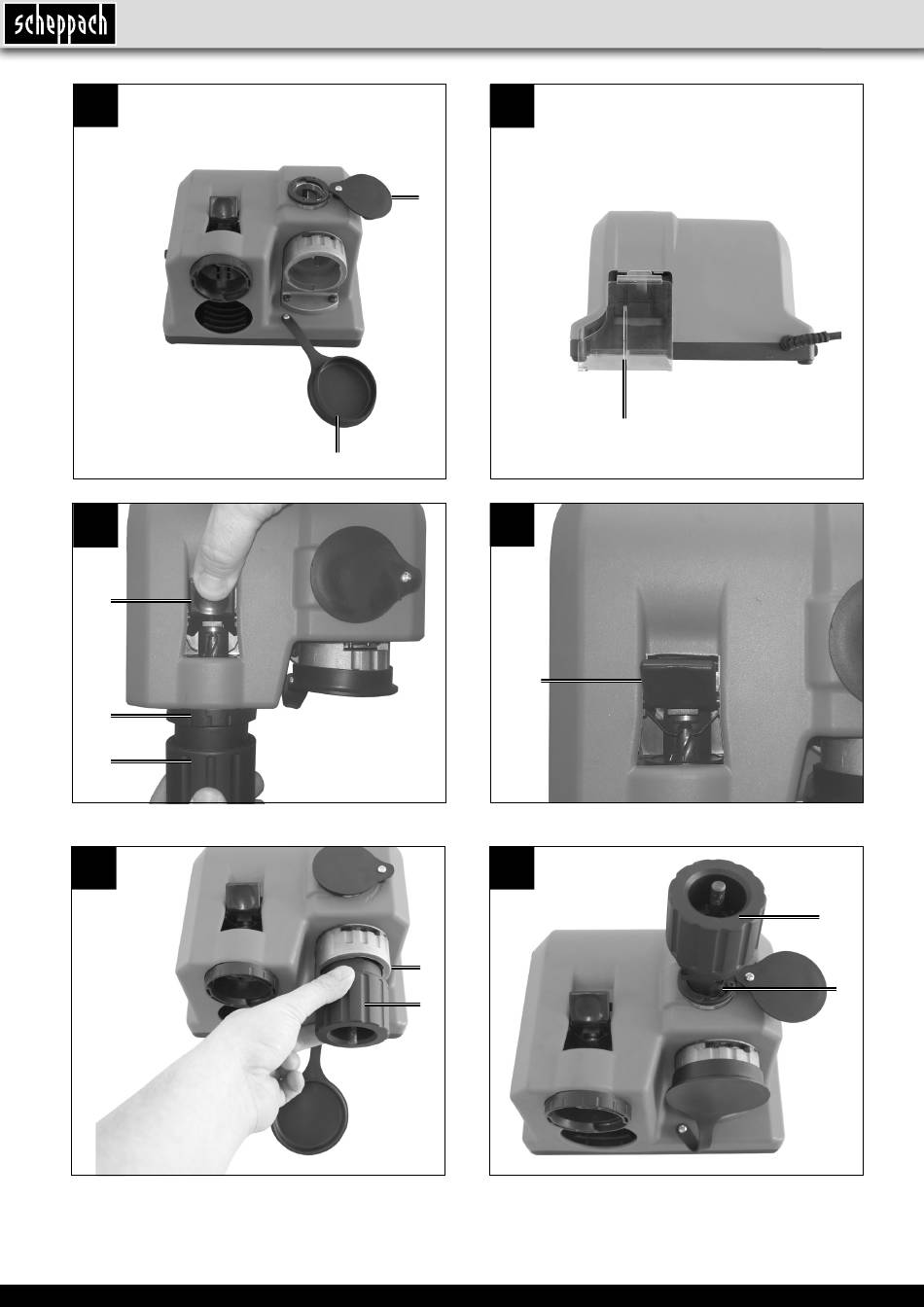 scheppach