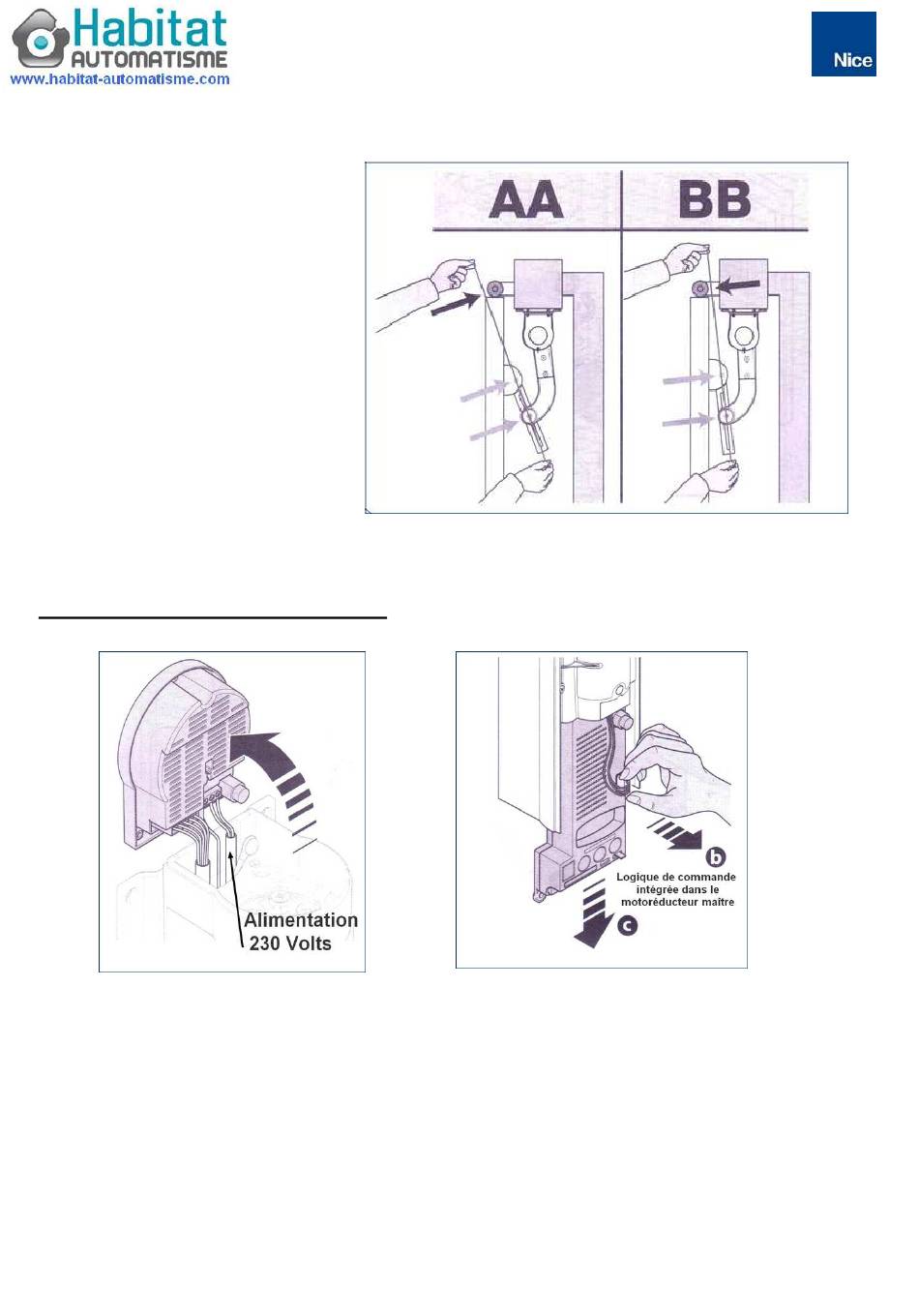 Habitat
AUTOMATISME
www.habitat-automatisme.com

Nice

AA

BB

Alimentation
230 Volts

b

Logique de commande intégrée dans le motoréducteur maître

c