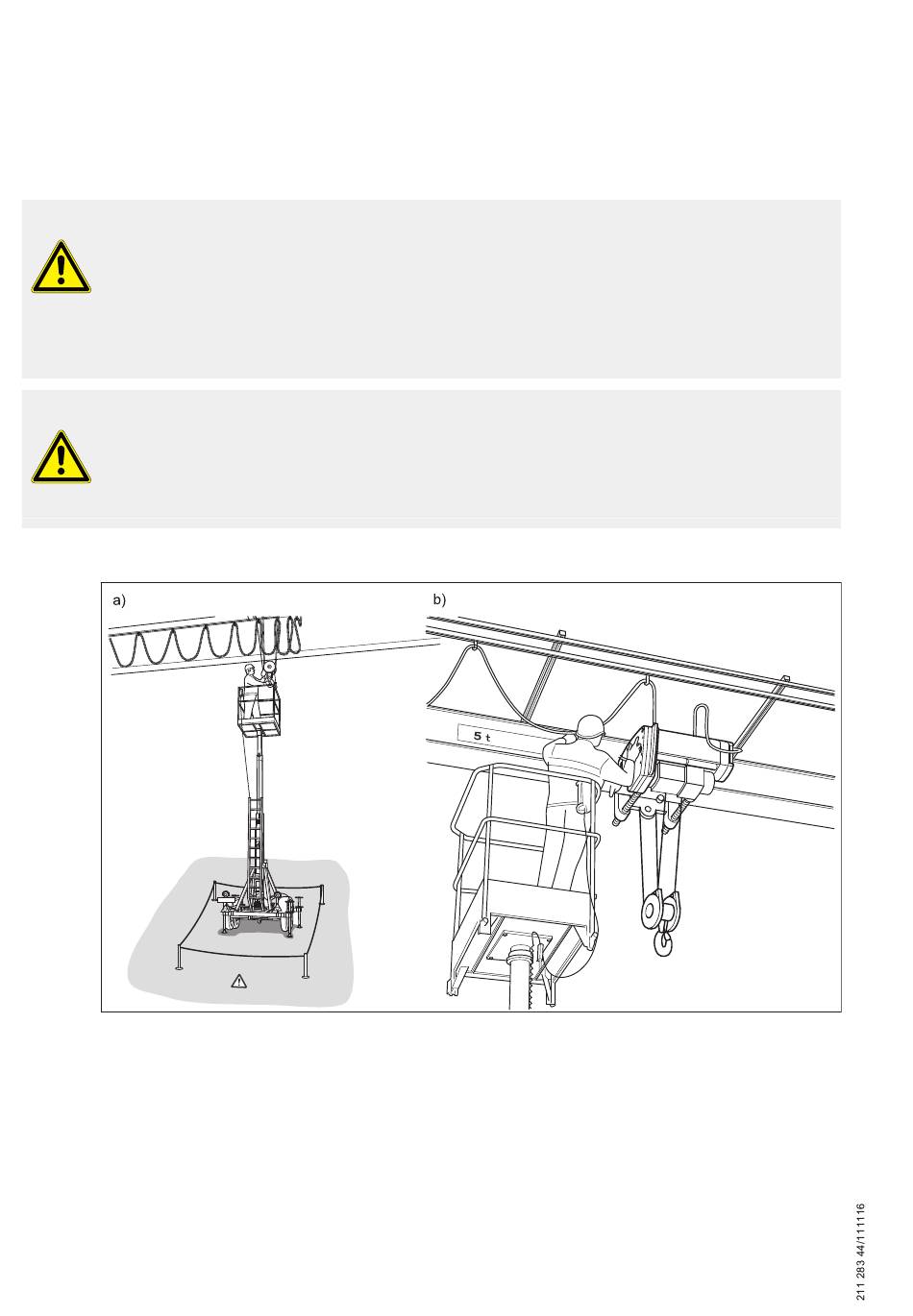 a)

b)

5 t

211 283 44/111116