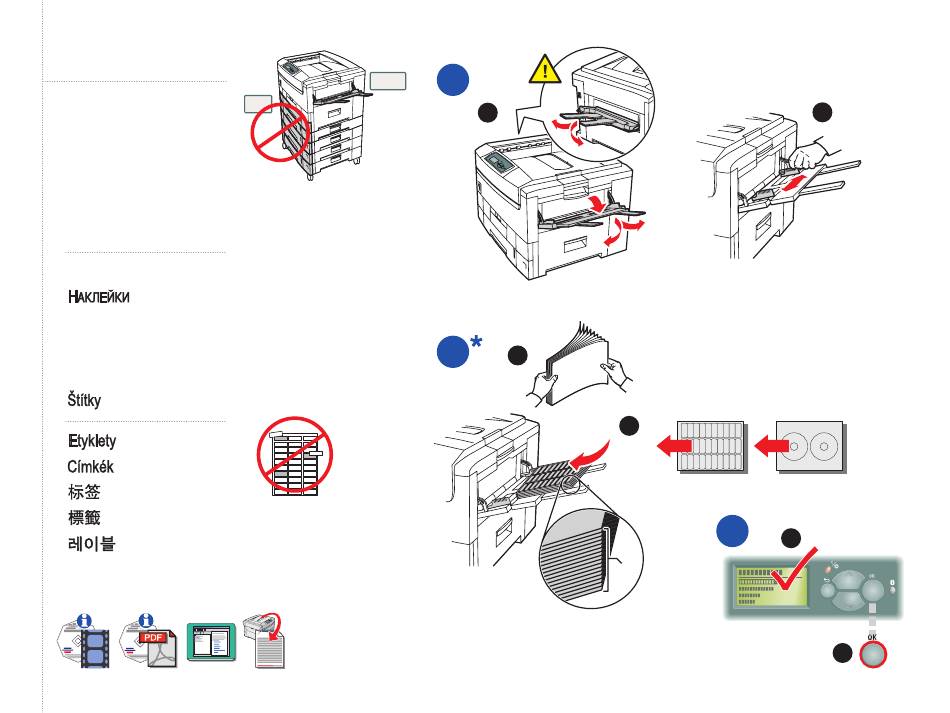 НАКЛЕЙКИ

Štítky

Etyklety
Címkék
标签
標籤
레이블

PDF

OK