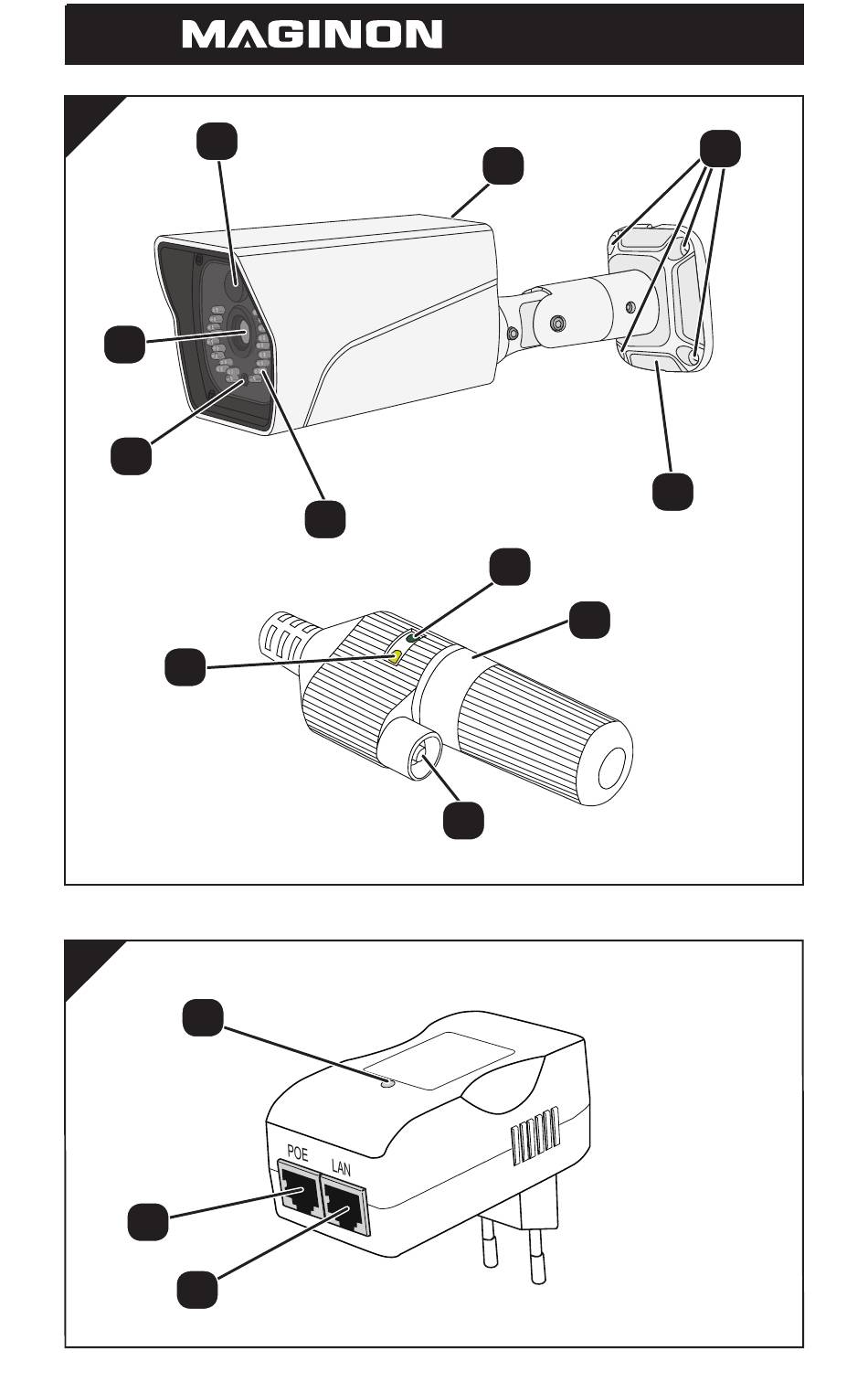 MAGINON

POE LAN