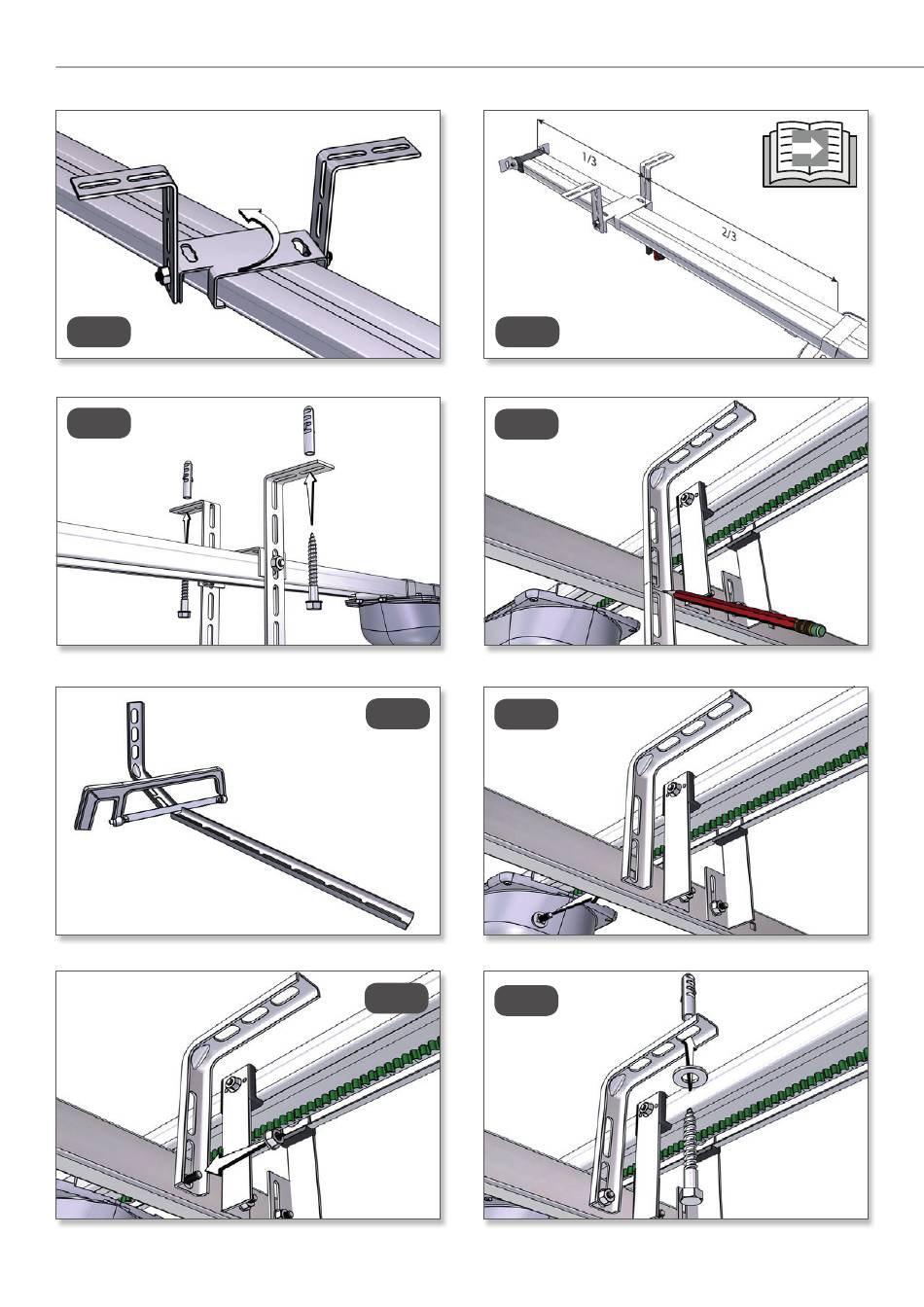 1/3

2/3