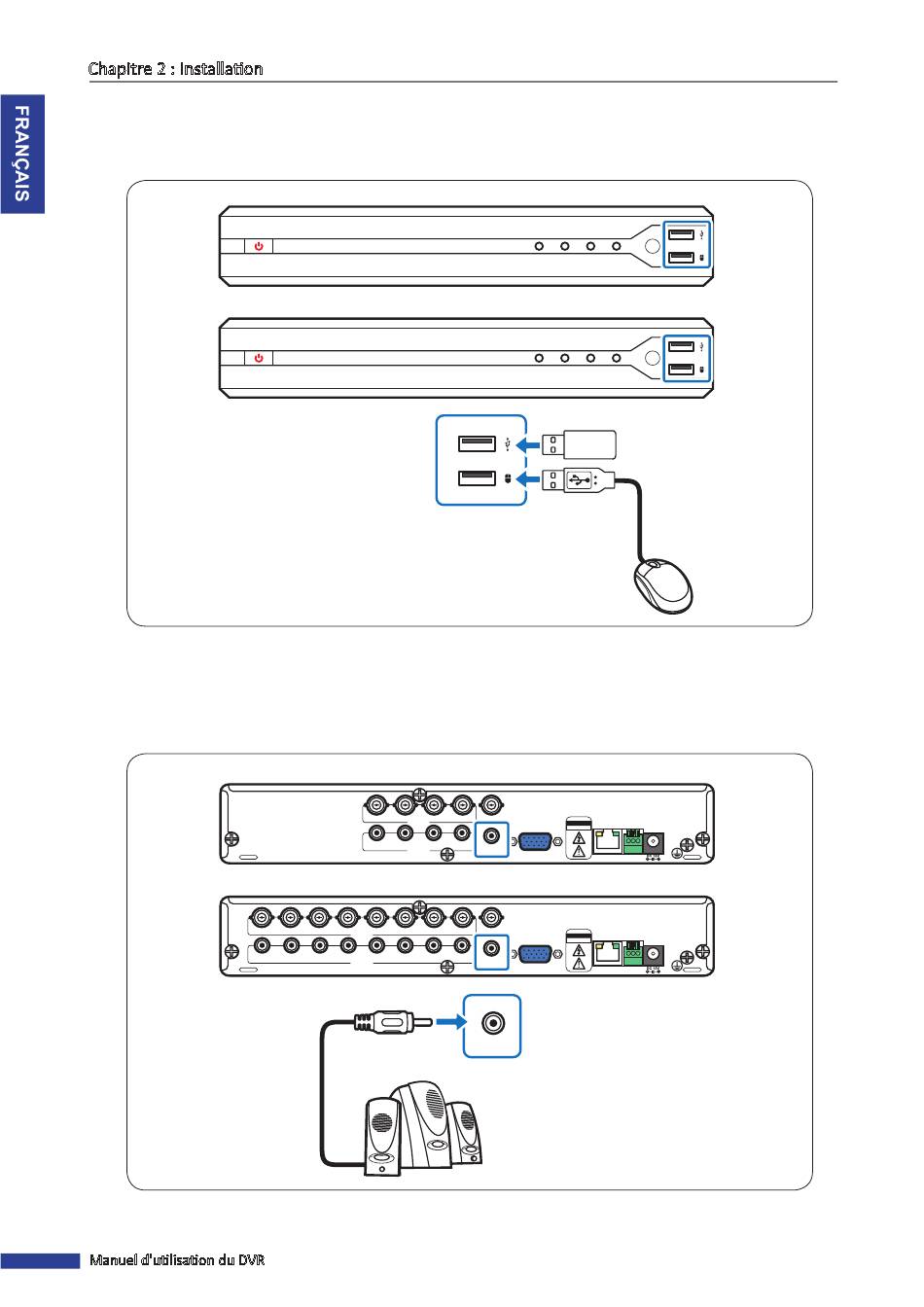 Chapitre 2 : Installation

FRANÇAIS

Manuel d'utilisation du DVR