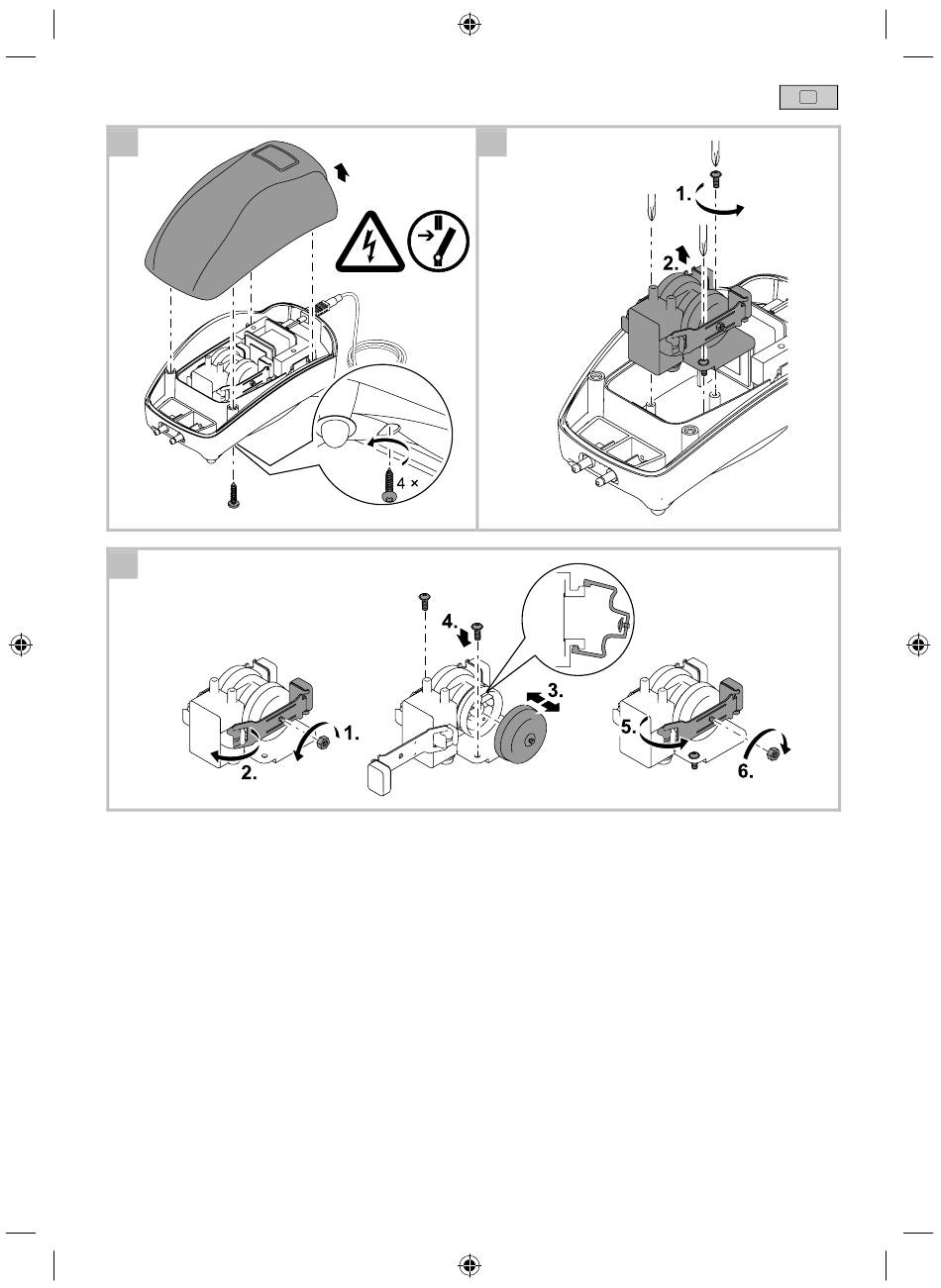 4 ×

1.

2.

4.

3.

1.

2.

5.

6.