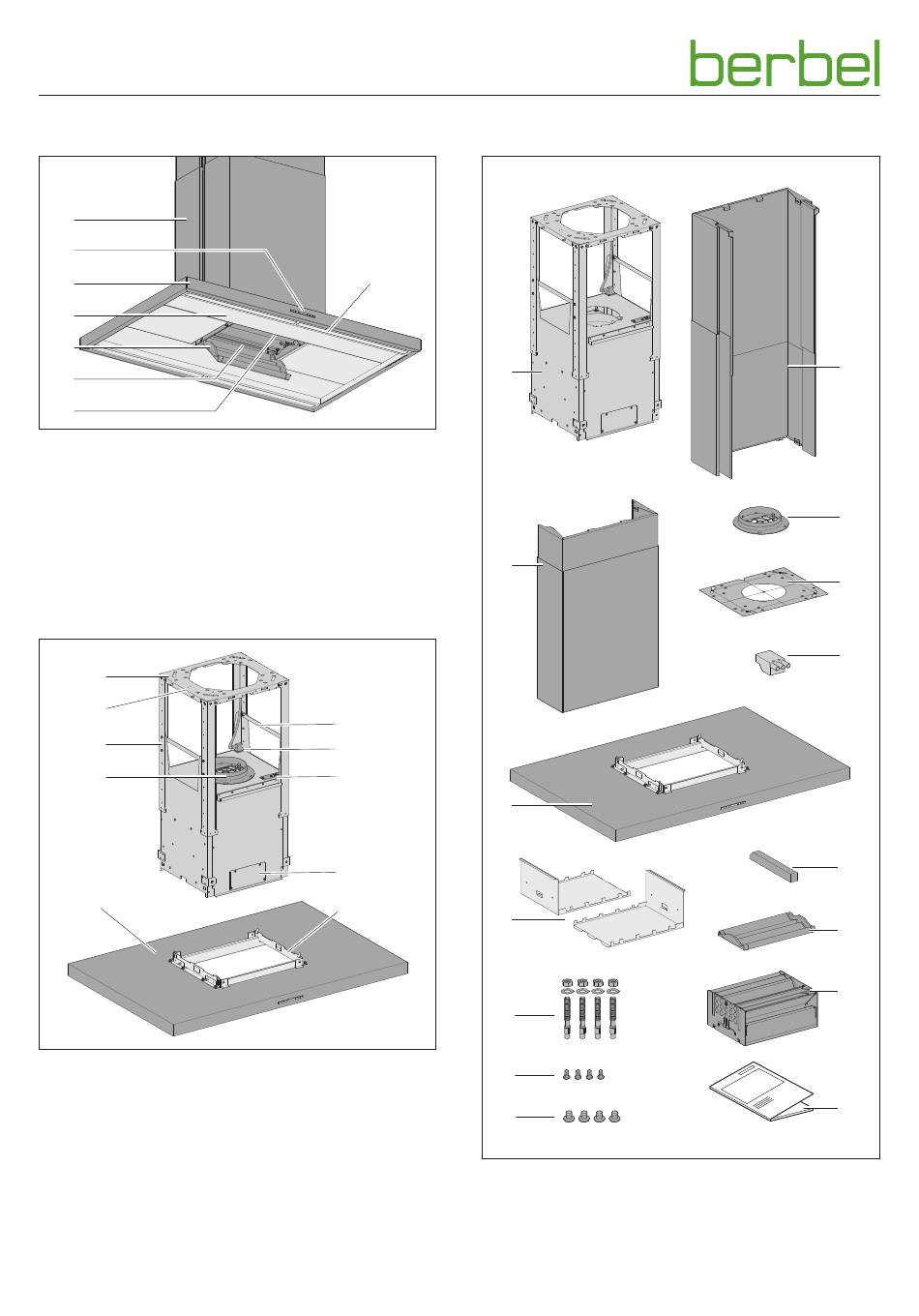 berbel