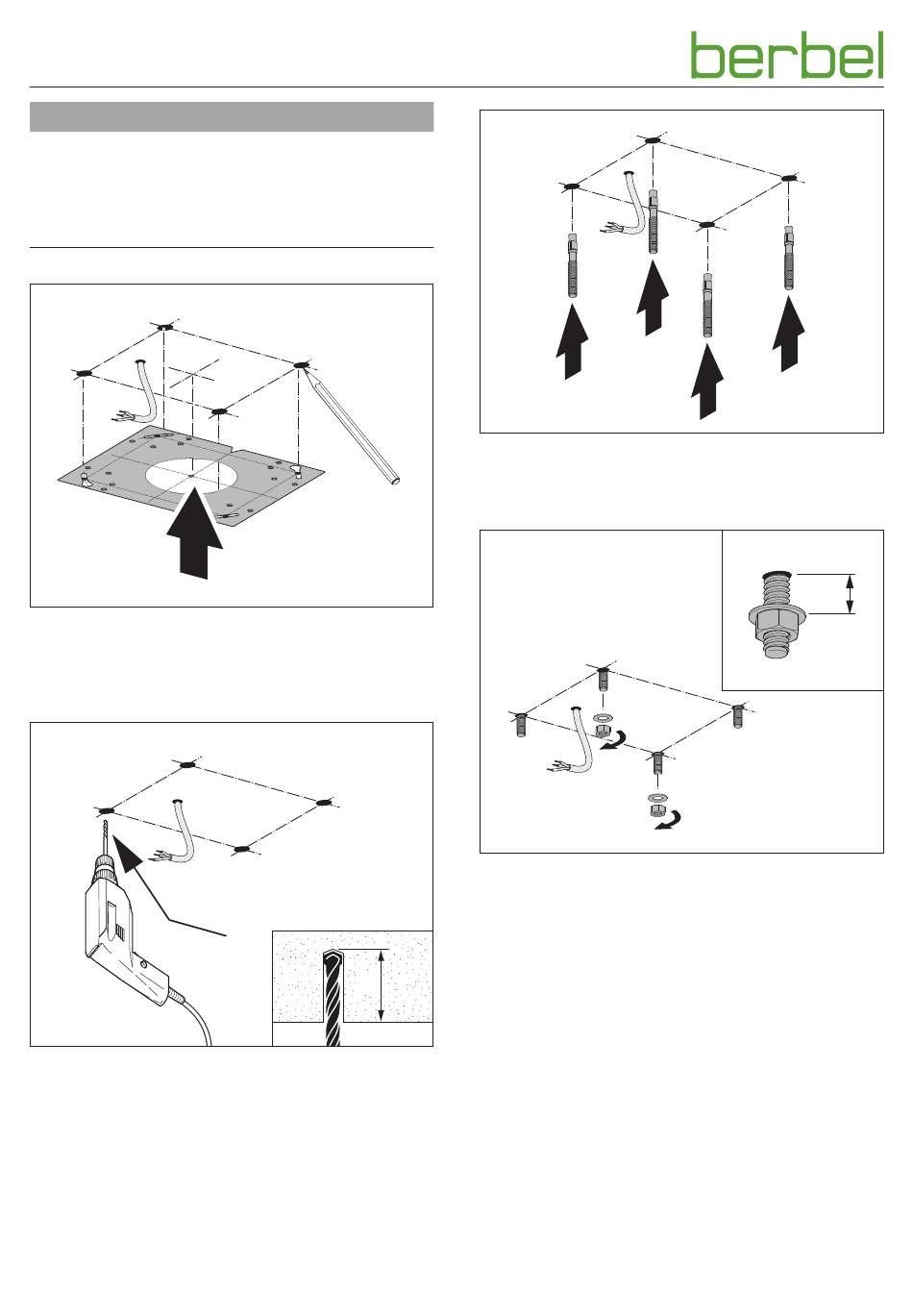 berbel