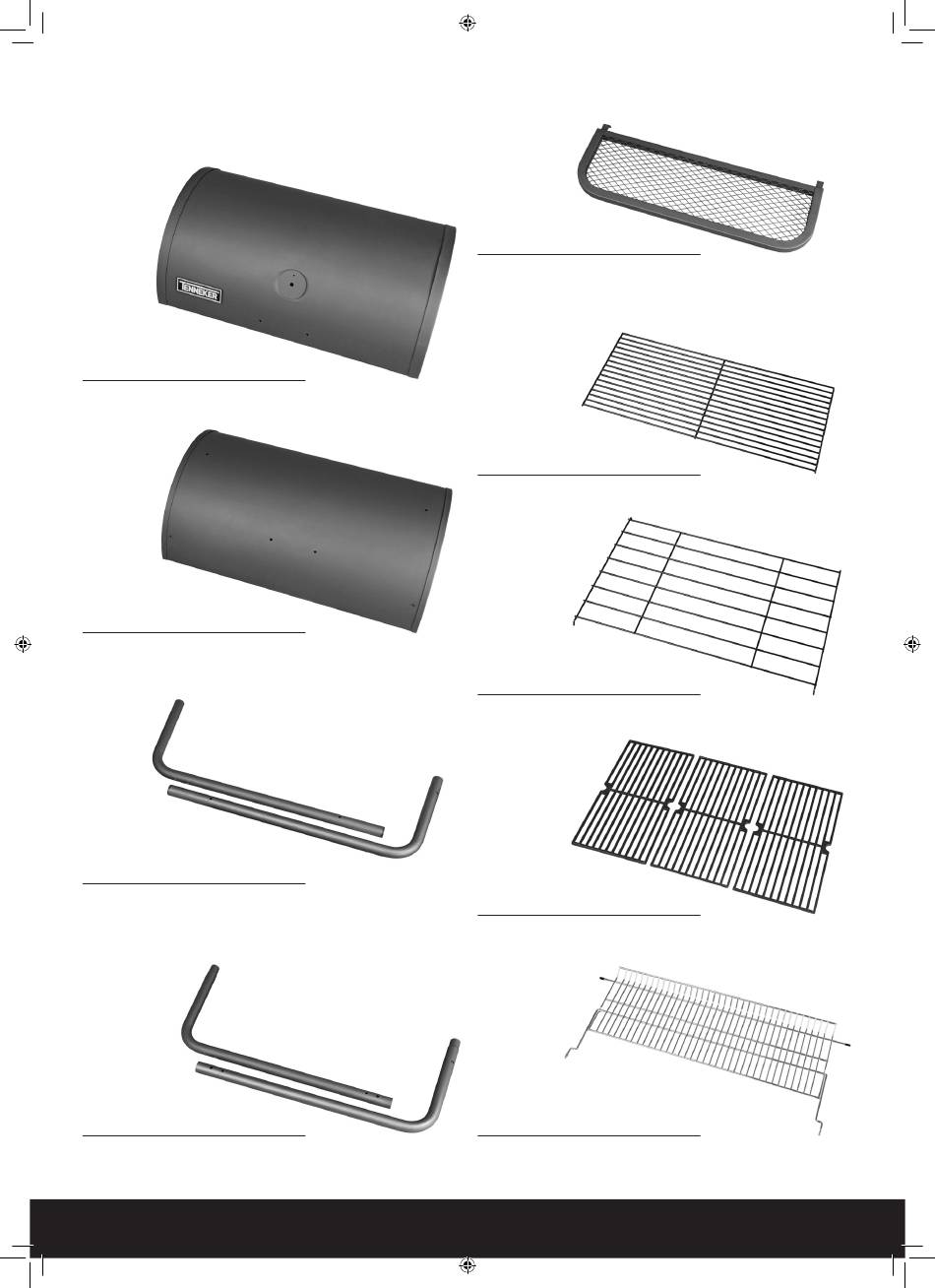 TENNEKER