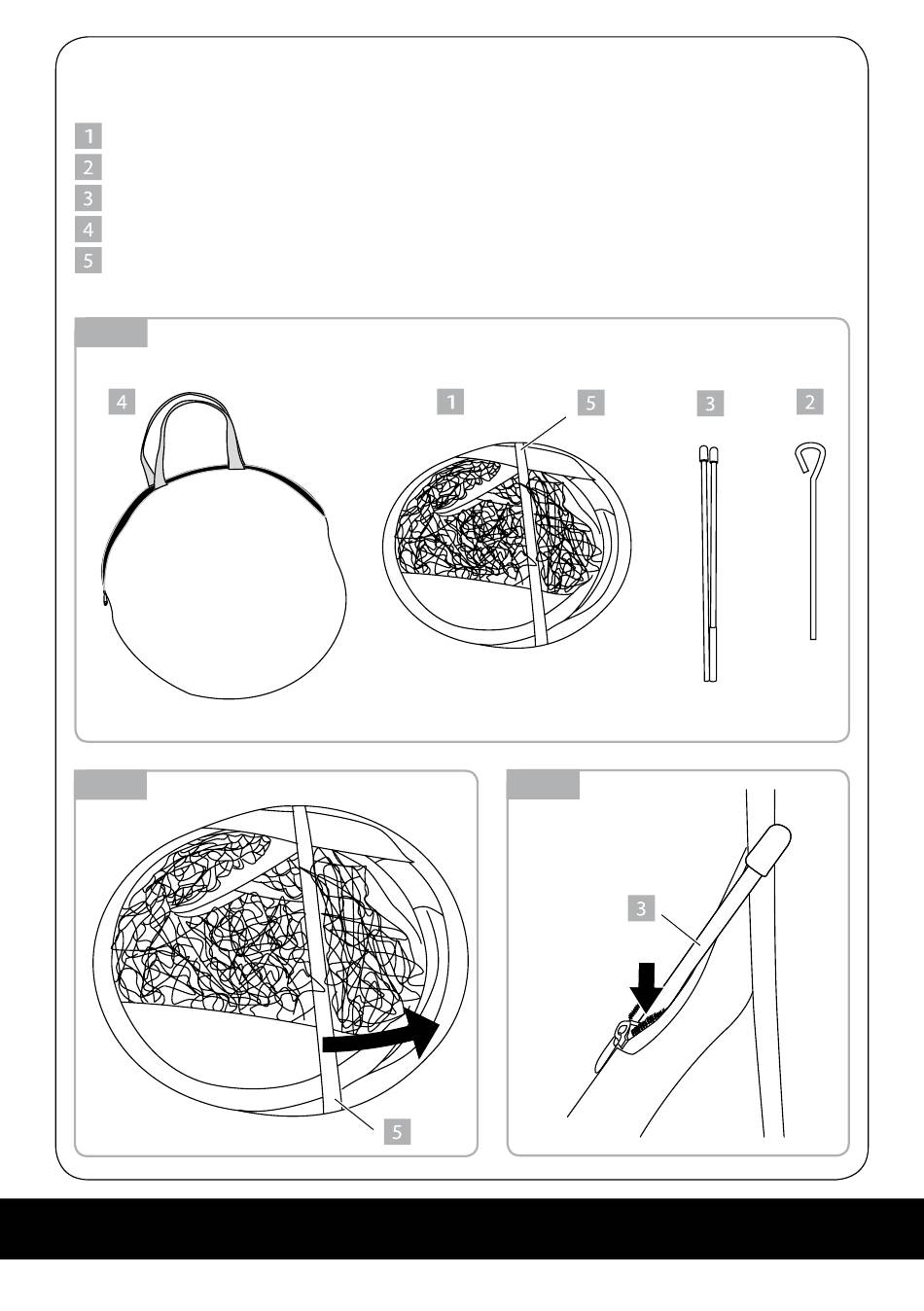 1
2
3
4
5

4
1
5
3
2

3

5