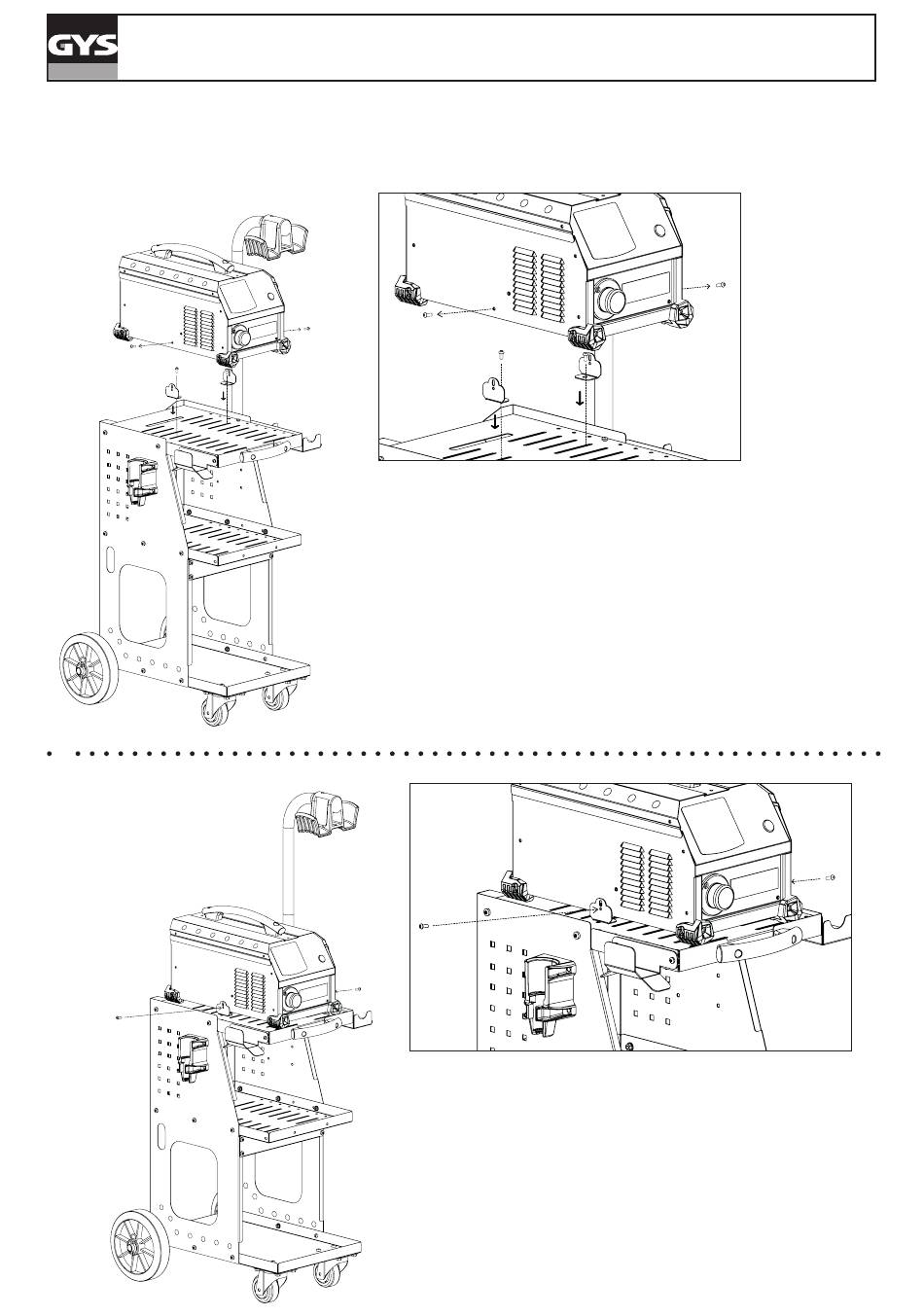 GYS