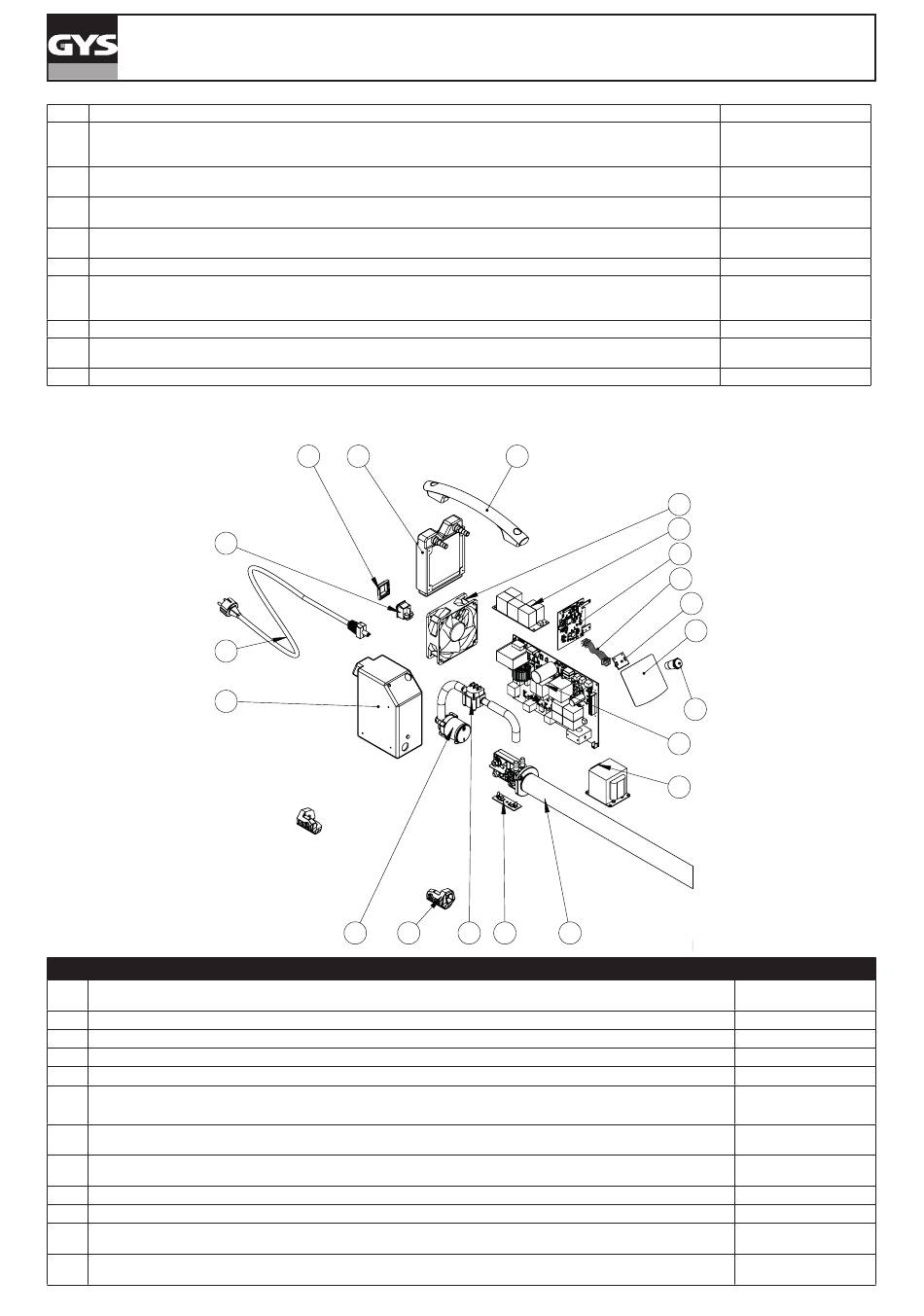 GYS