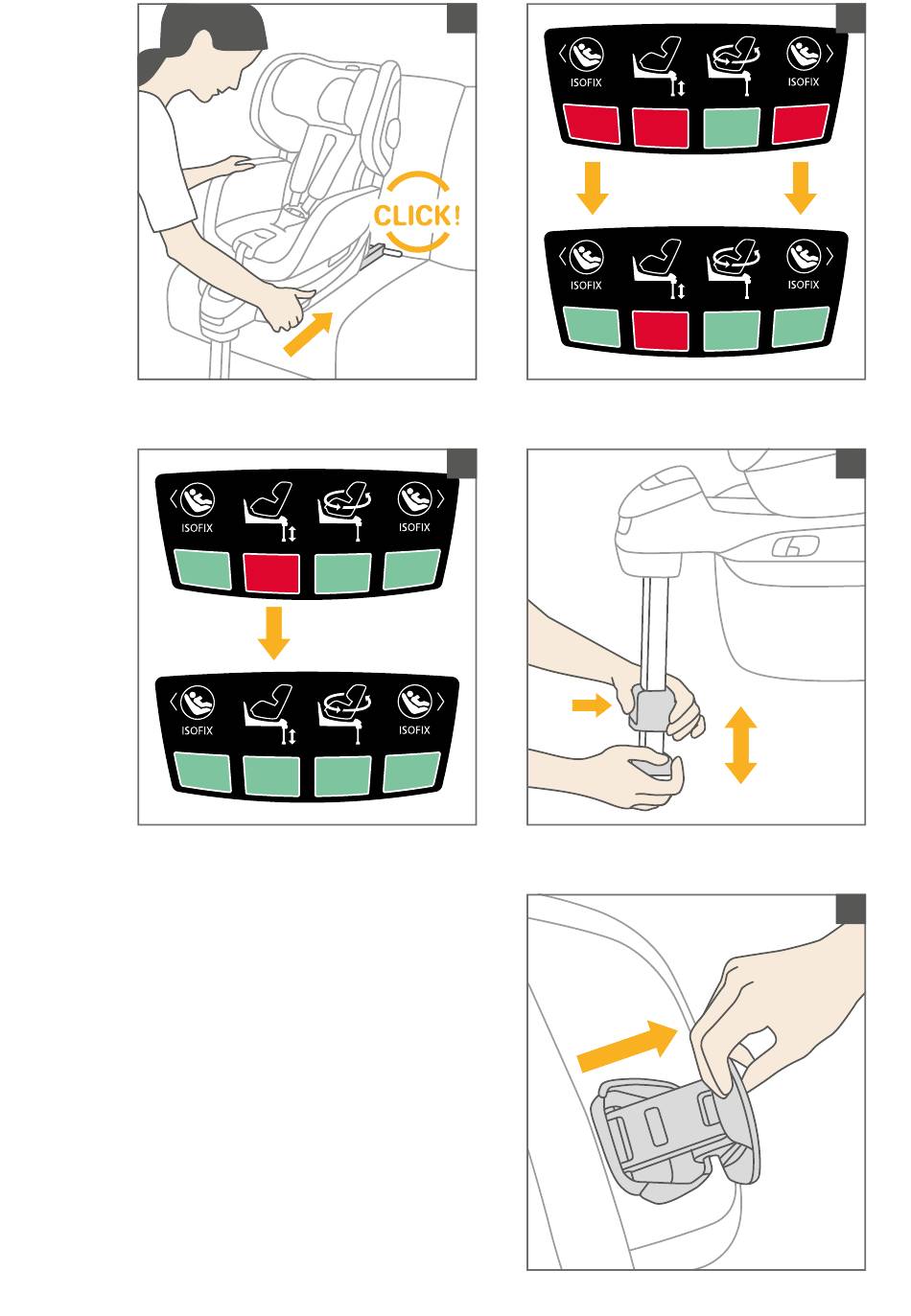 CLICK!

ISOFIX ISOFIX

ISOFIX ISOFIX

ISOFIX ISOFIX

ISOFIX ISOFIX