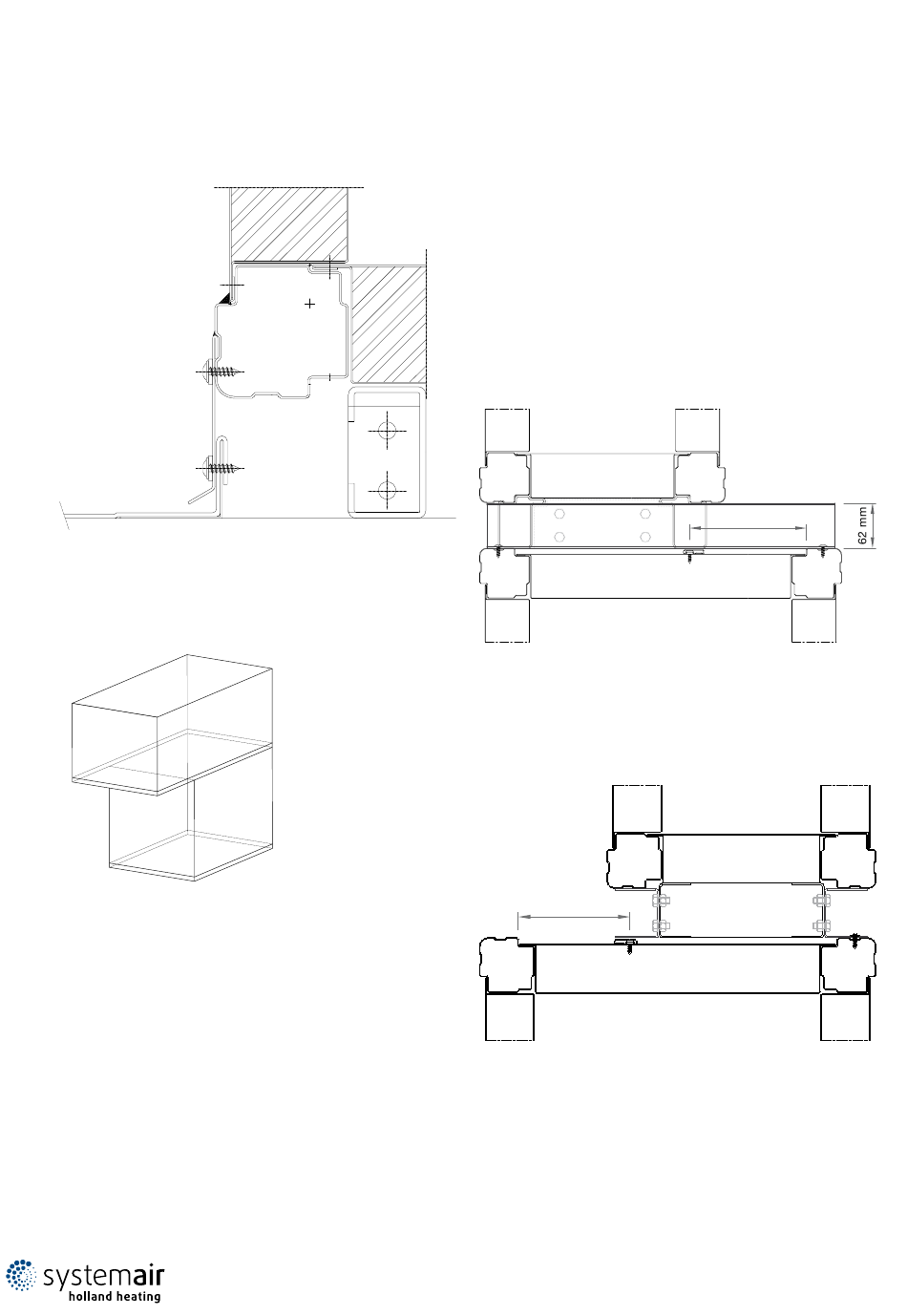 62 mm

systemair
holland heating