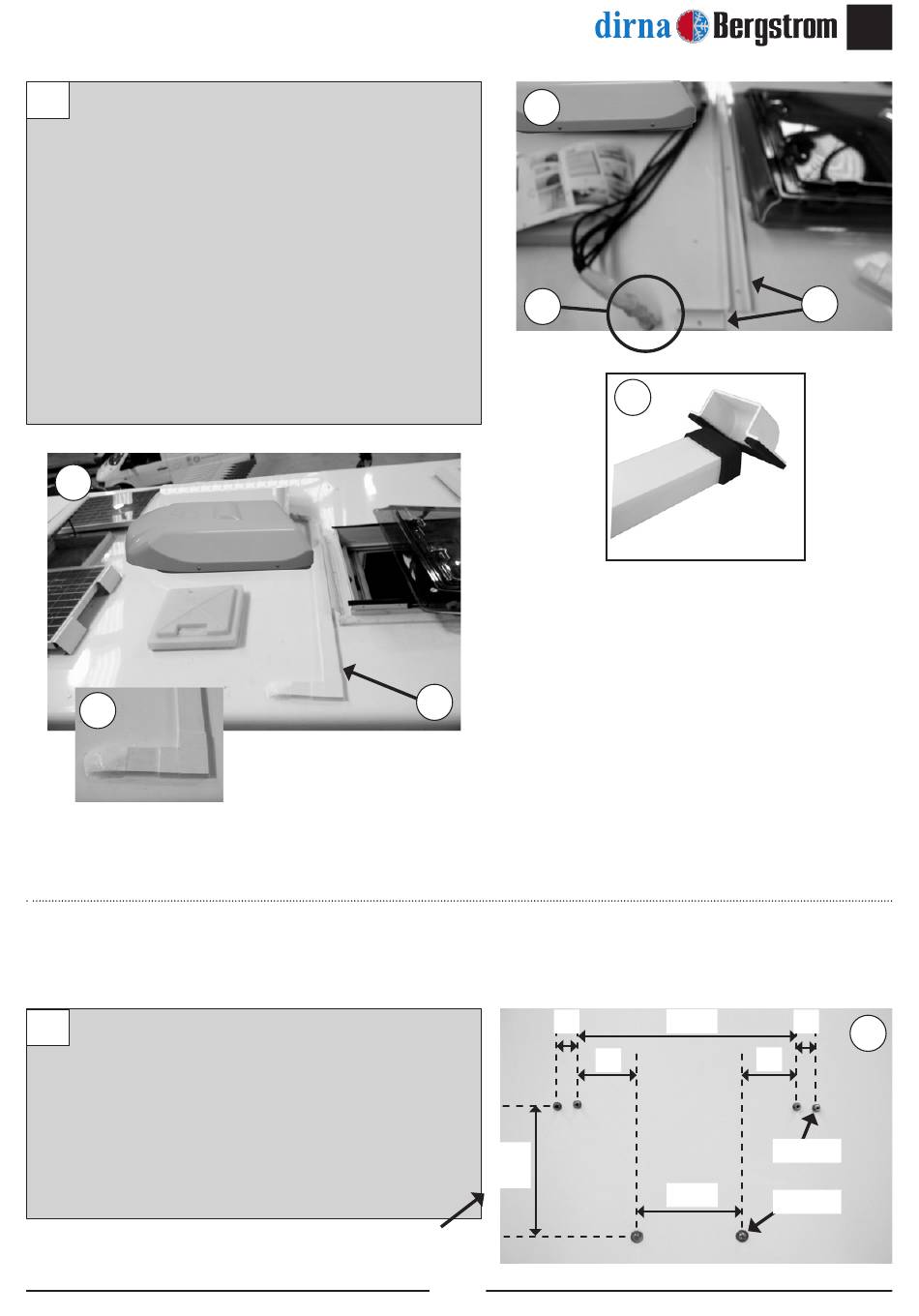 dirna Bergstrom