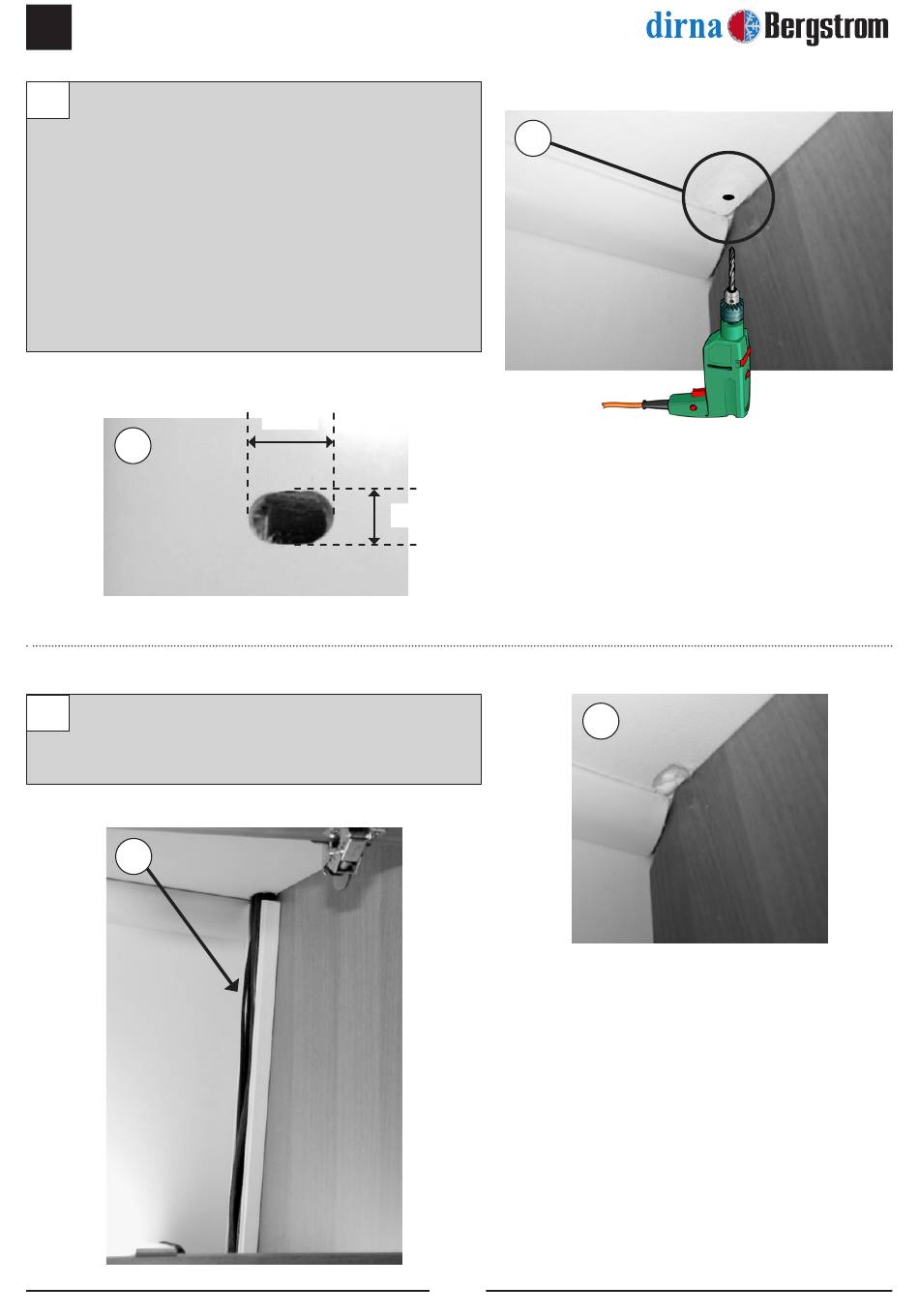 dirna Bergstrom