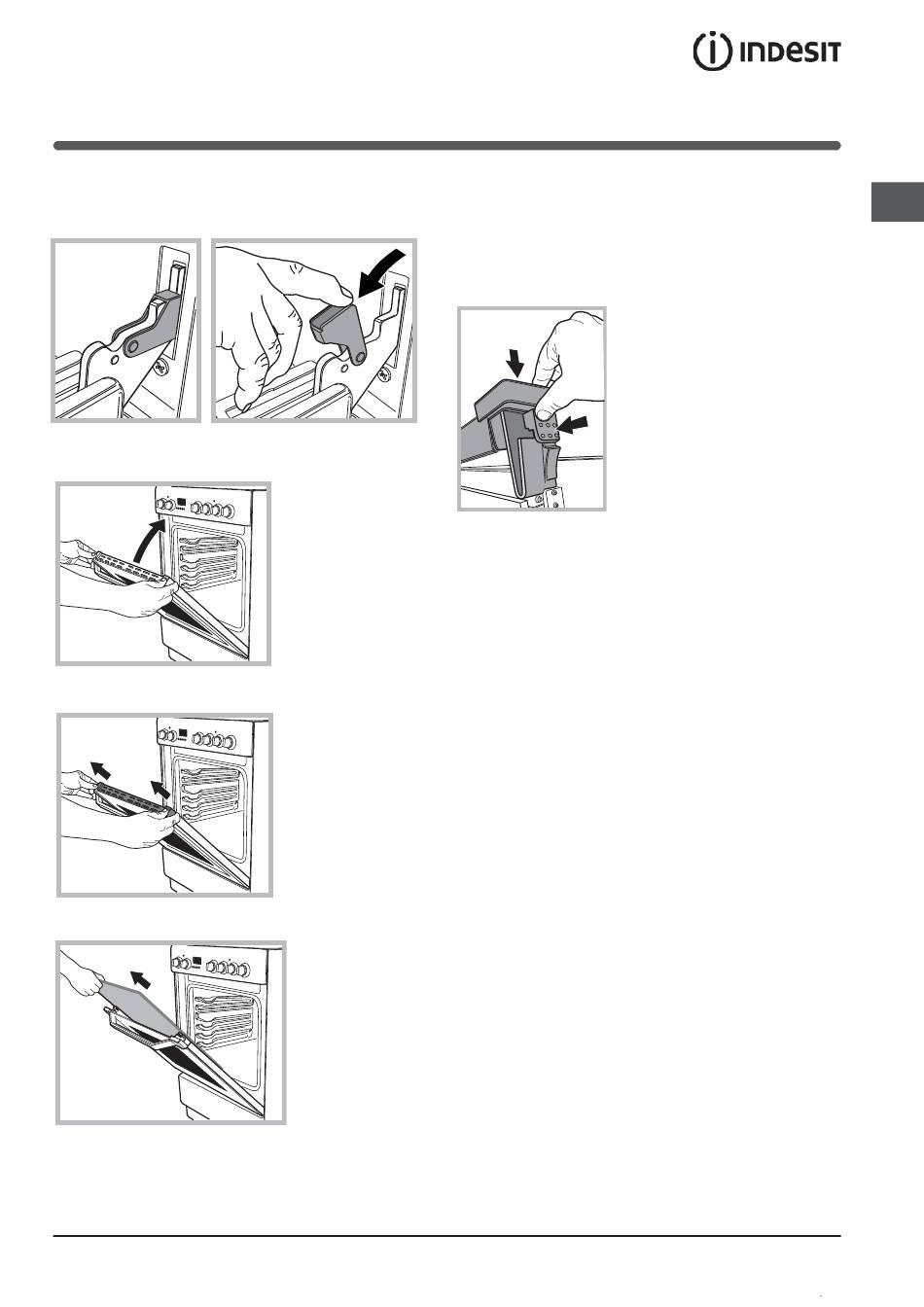 INDESIT