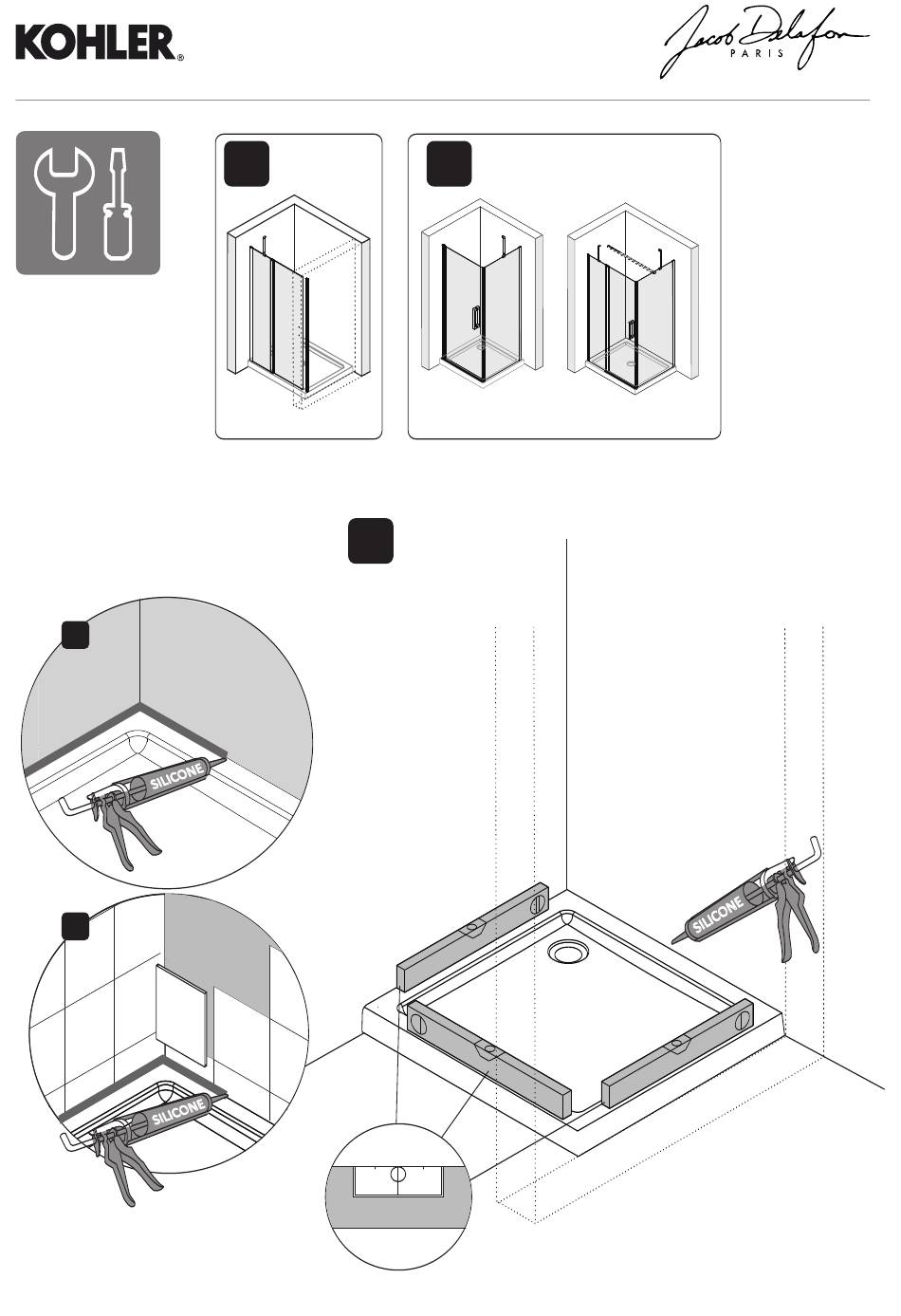 KOHLER®

Jacob Delafon
PARIS

SILICONE

SILICONE

SILICONE