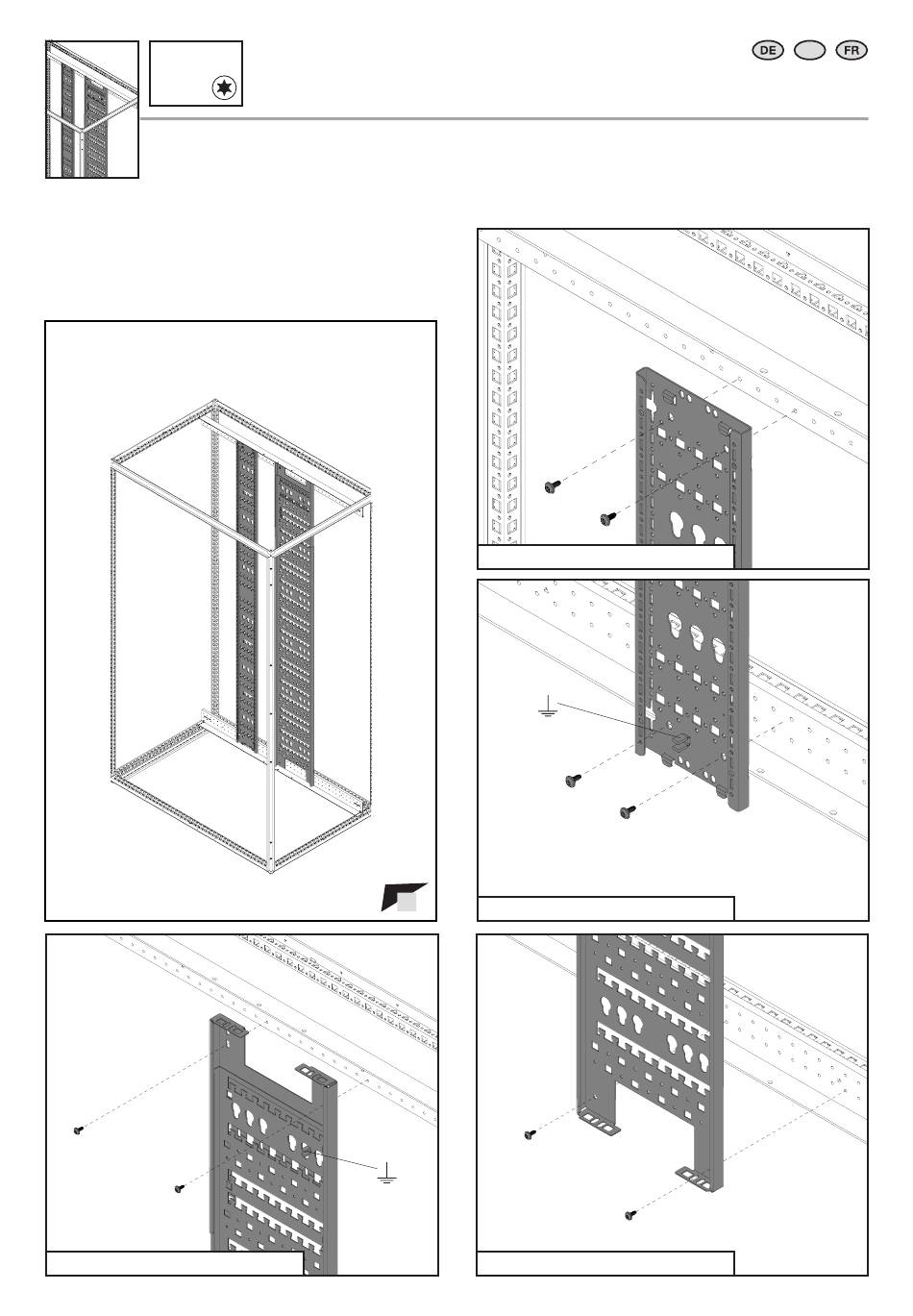 DE FR