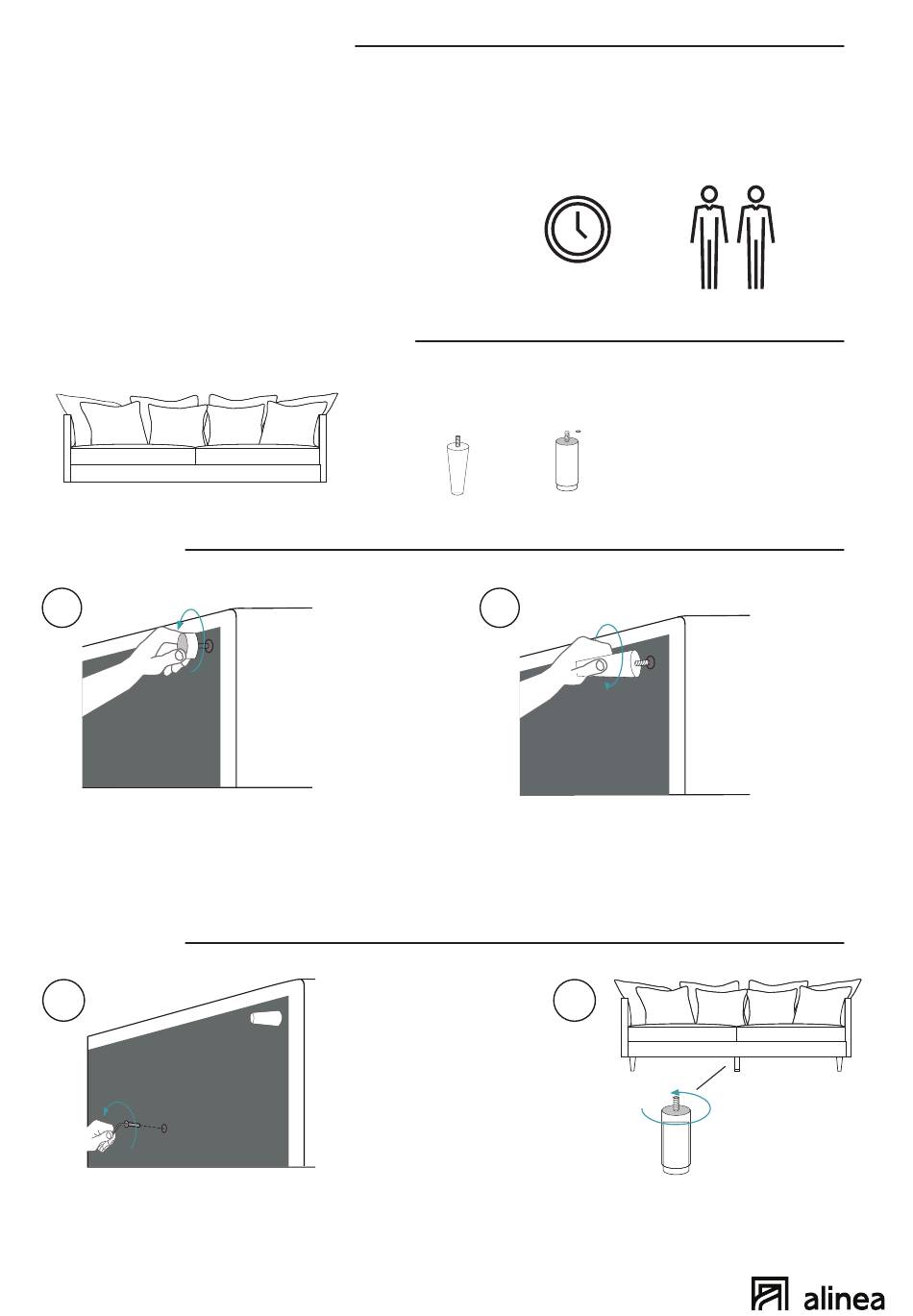 alinea