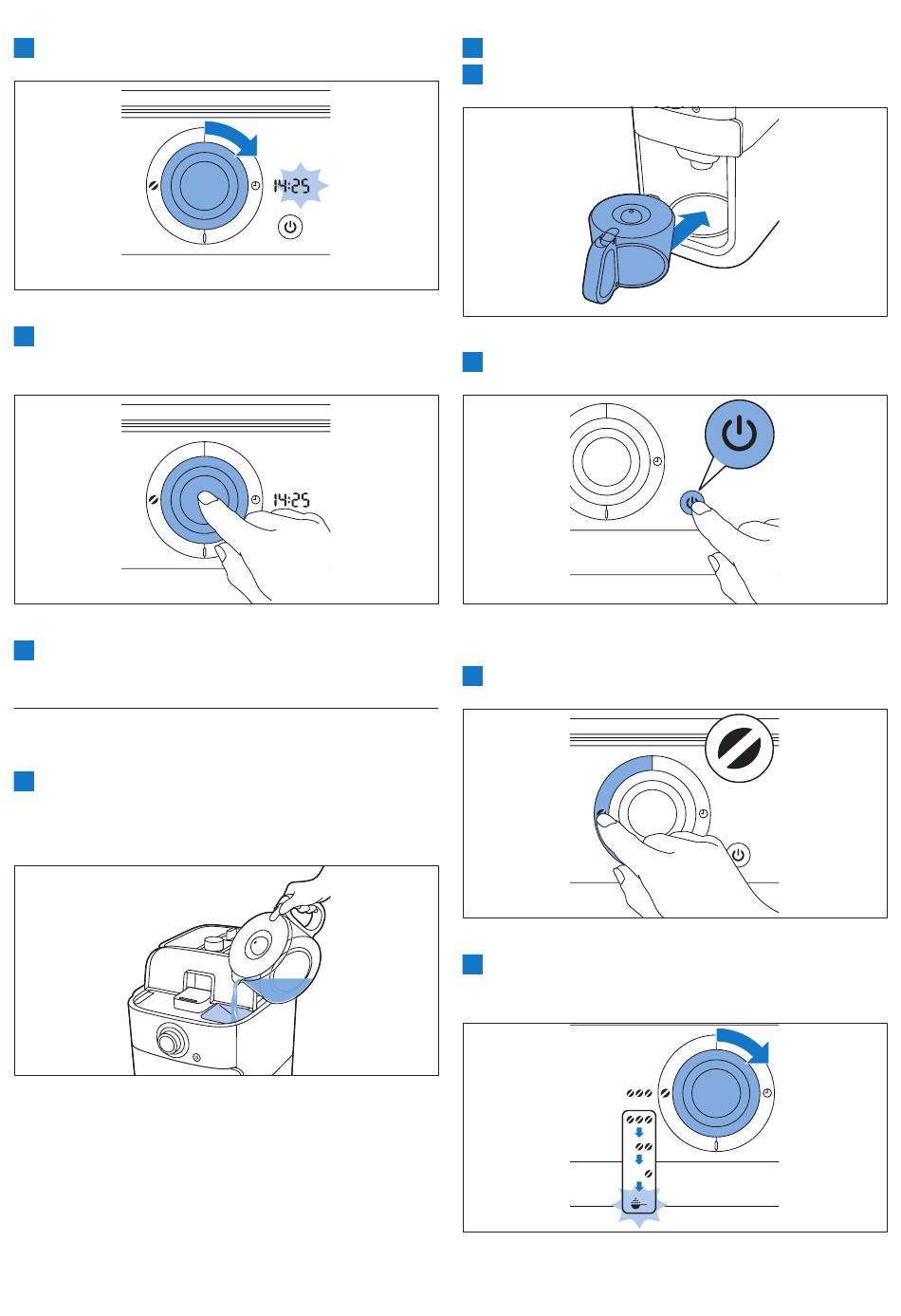 14:25

14:25