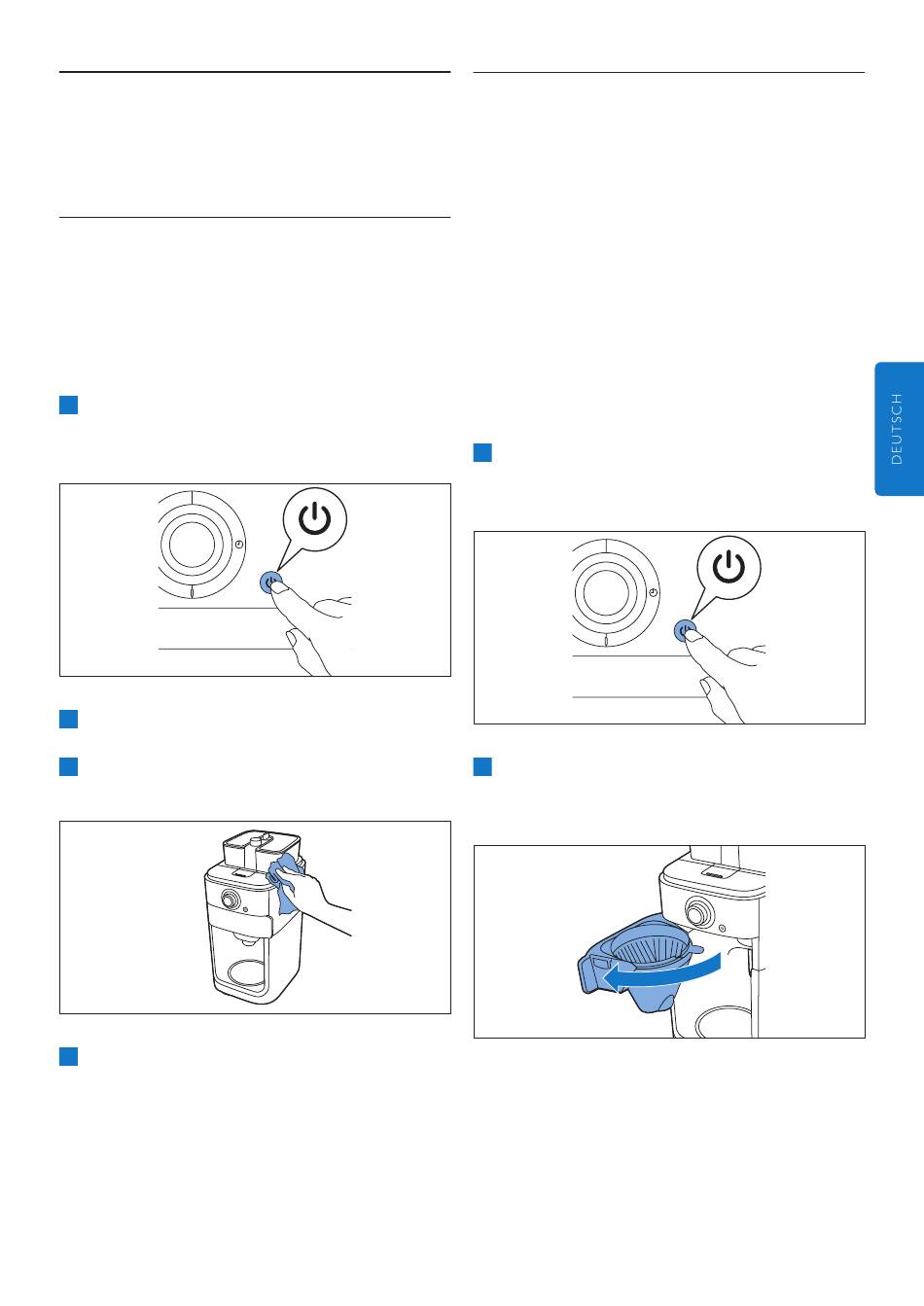 DEUTSCH