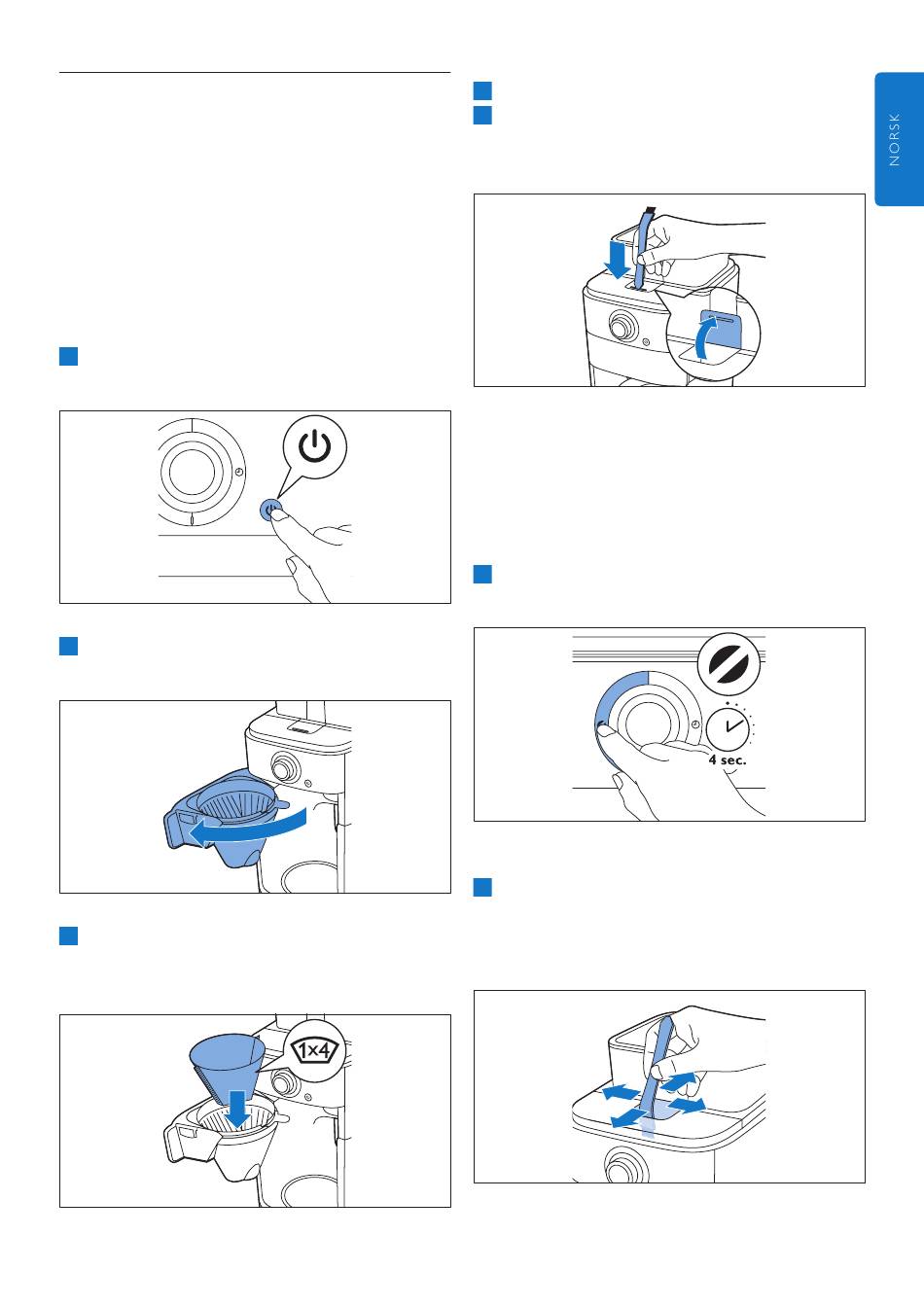 NORSK

4 sec.

1x4