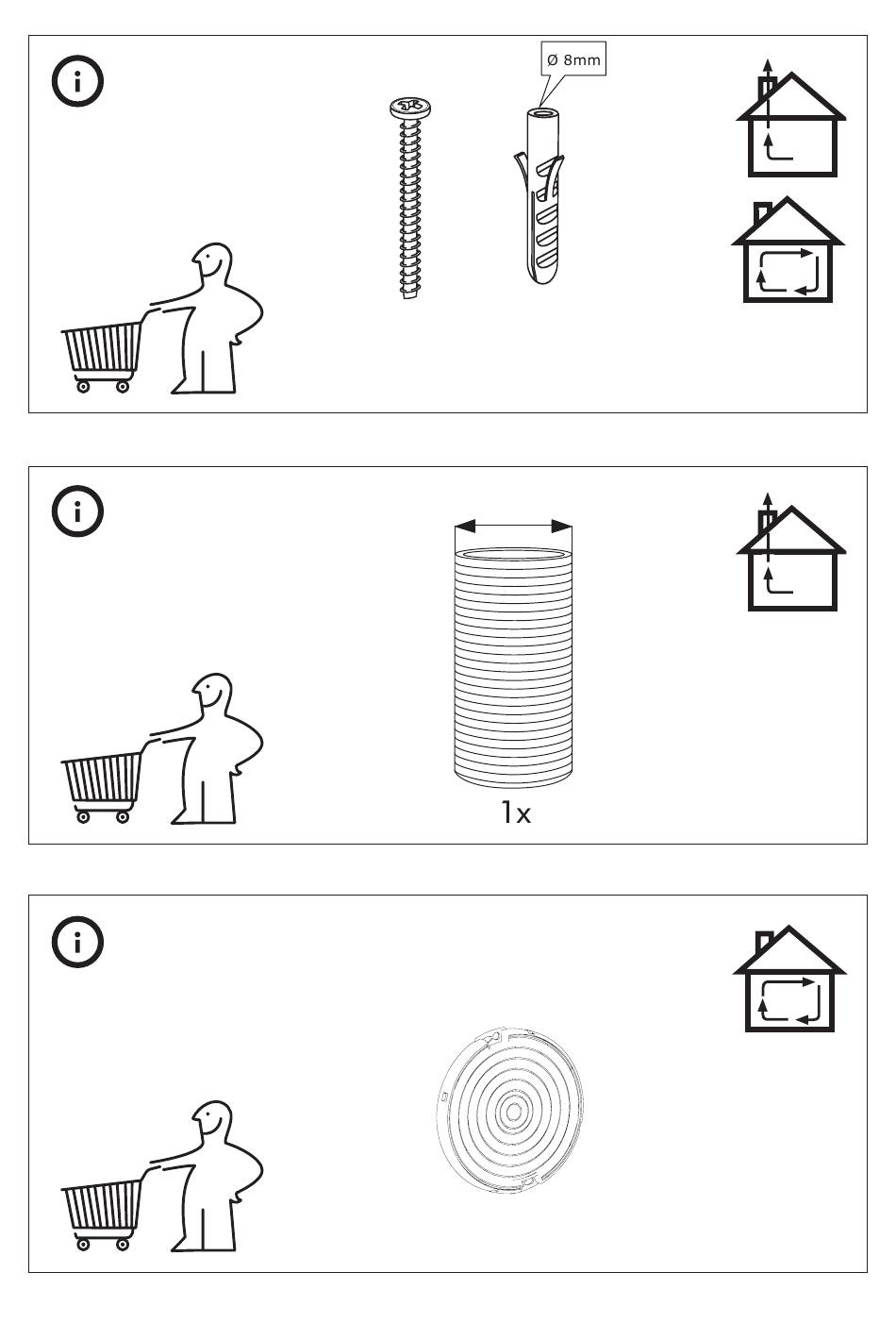 i

Ø 8mm

i

1x

i