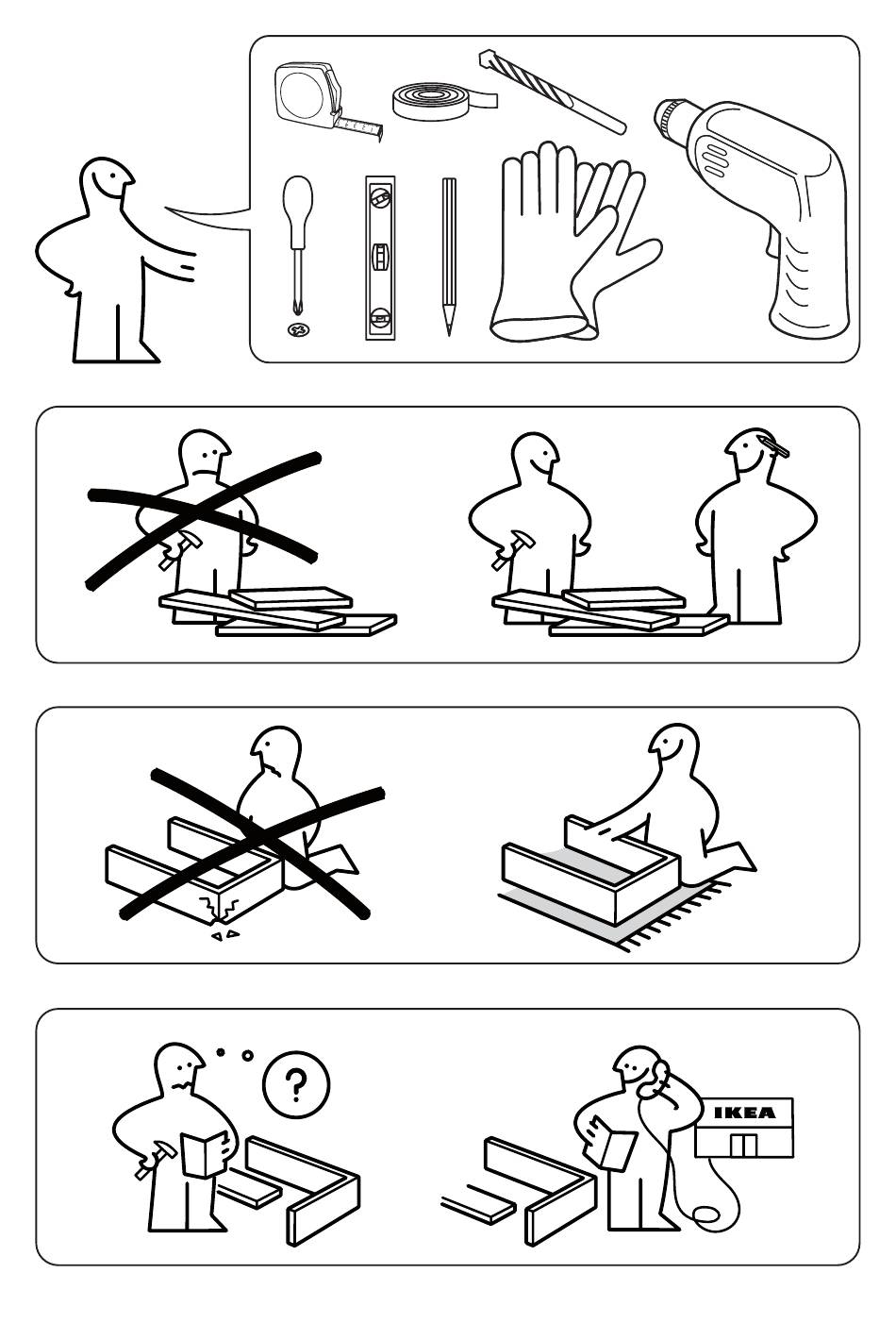 ?

IKEA