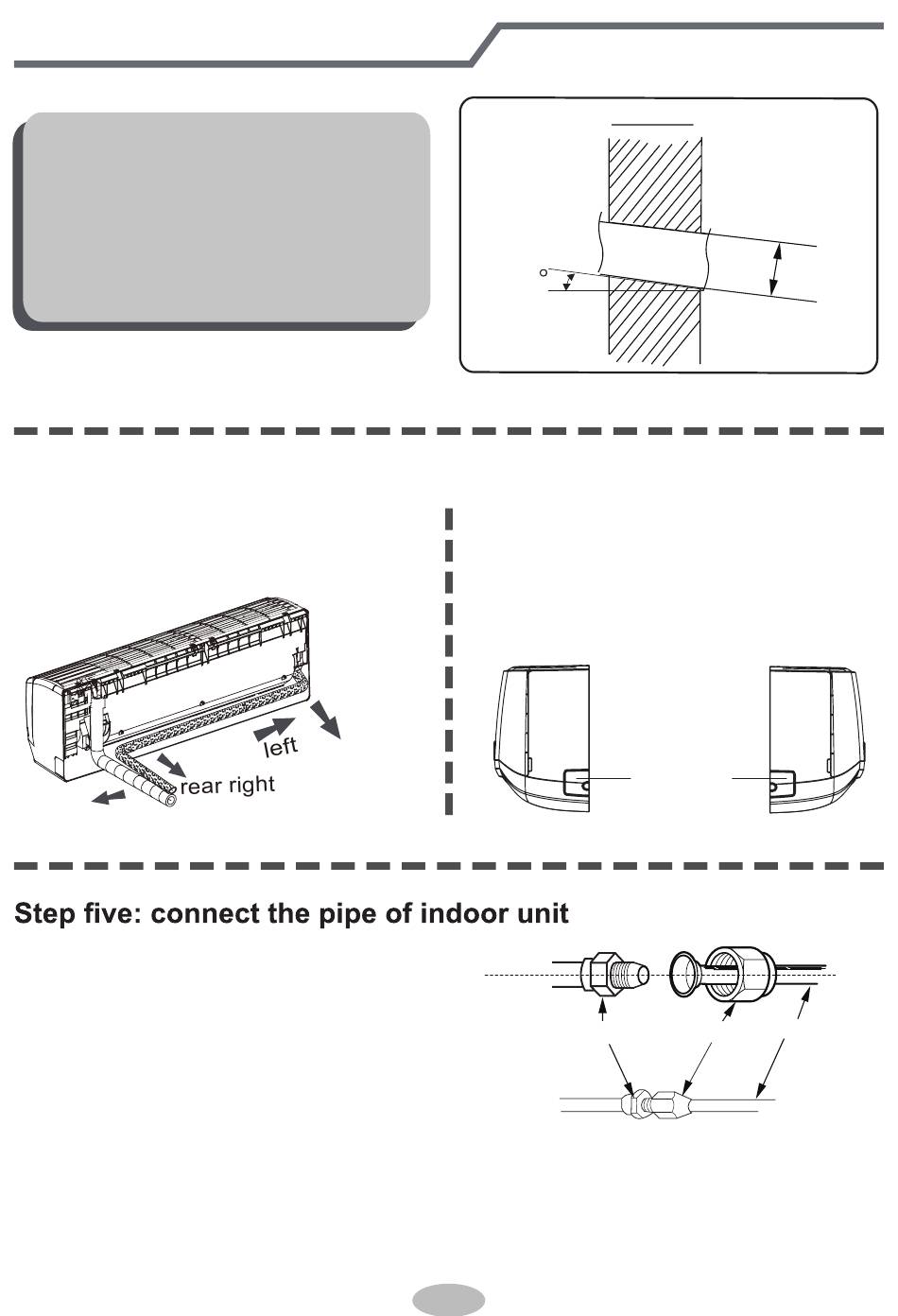 left

rear right

Step five: connect the pipe of indoor unit