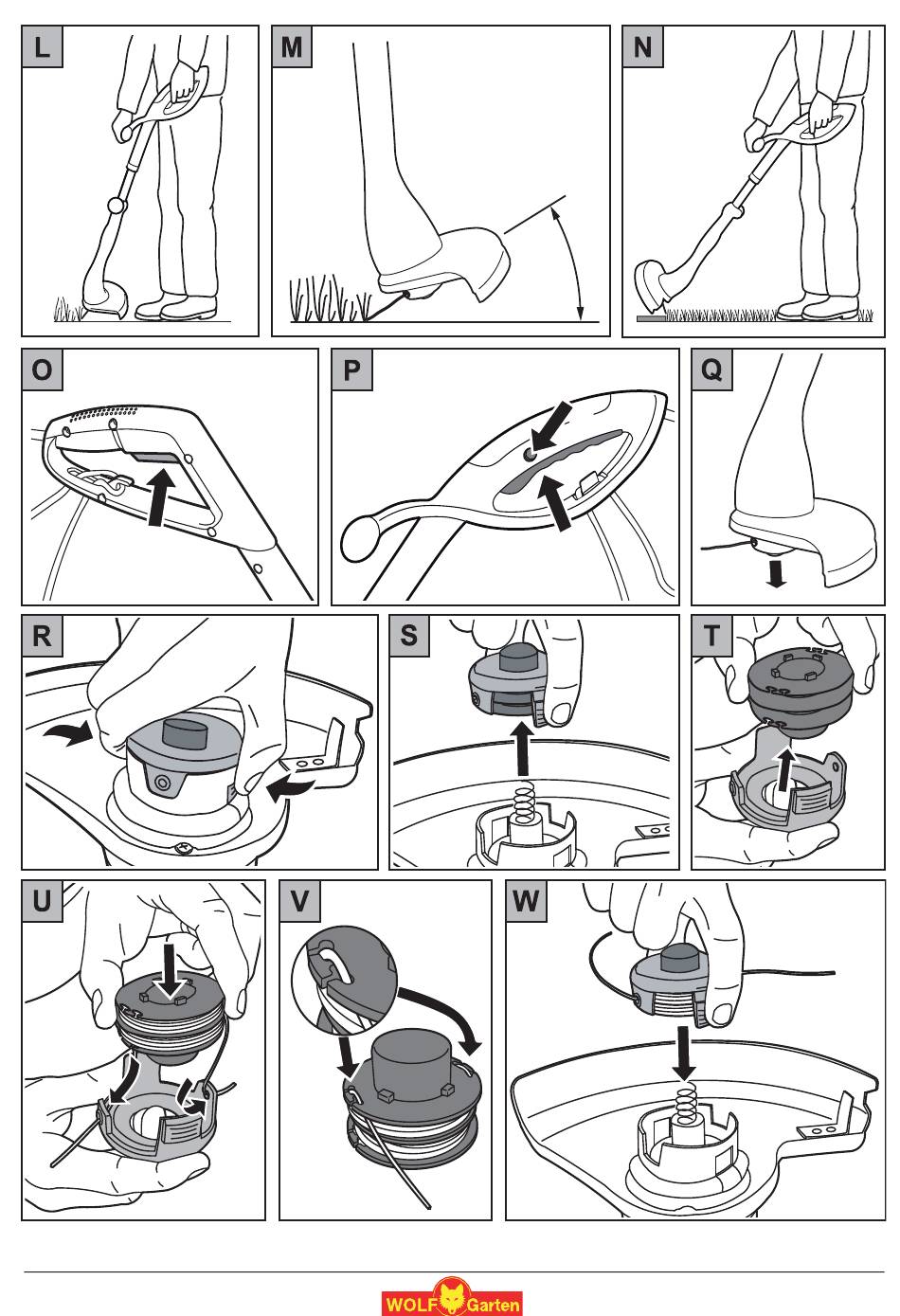 L
M
N
O
P
Q
R
S
T
U
V
W
WOLF Garten