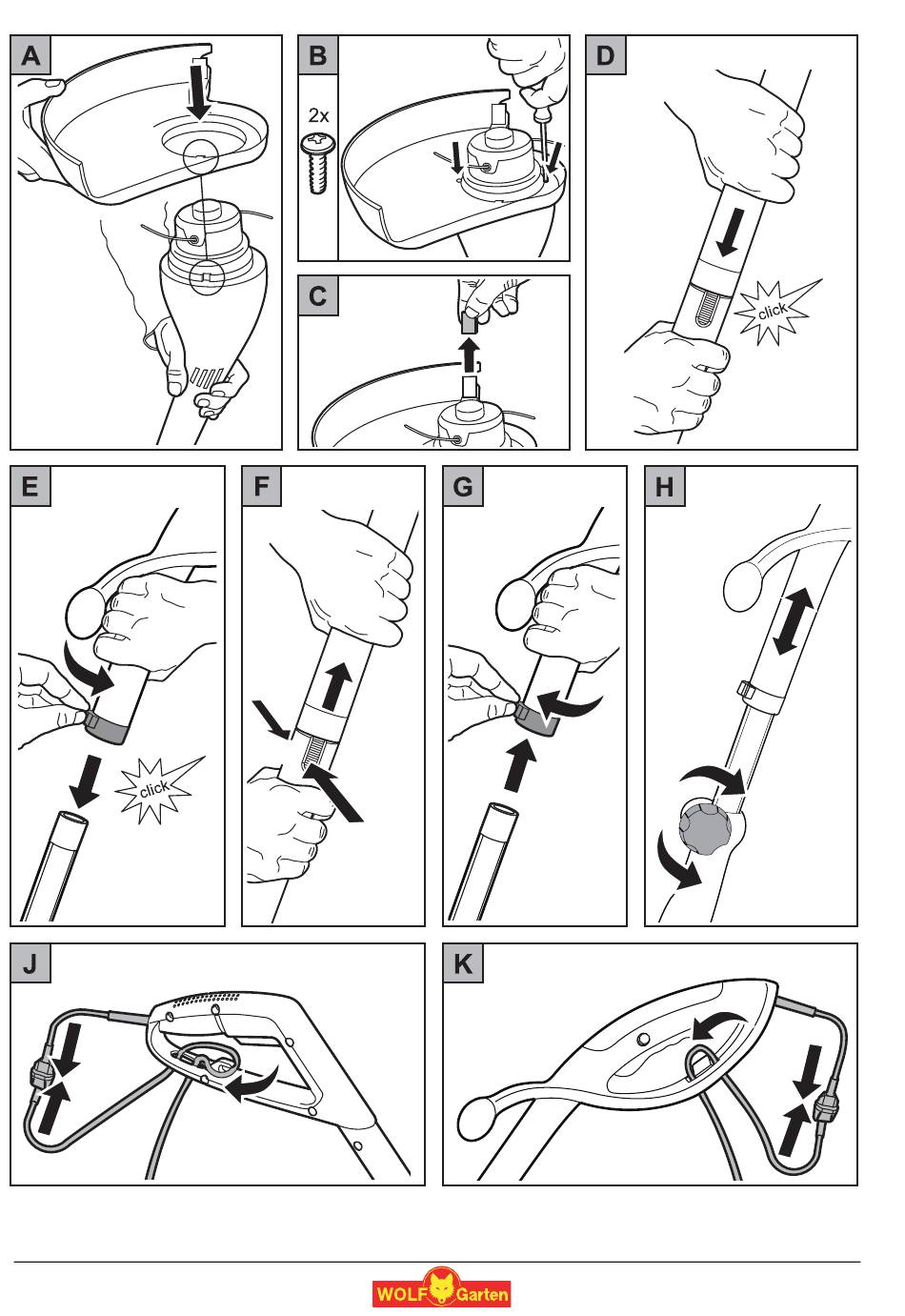 A

B

2x

C

D

click

E

click

F

G

H

J

K

WOLF Garten